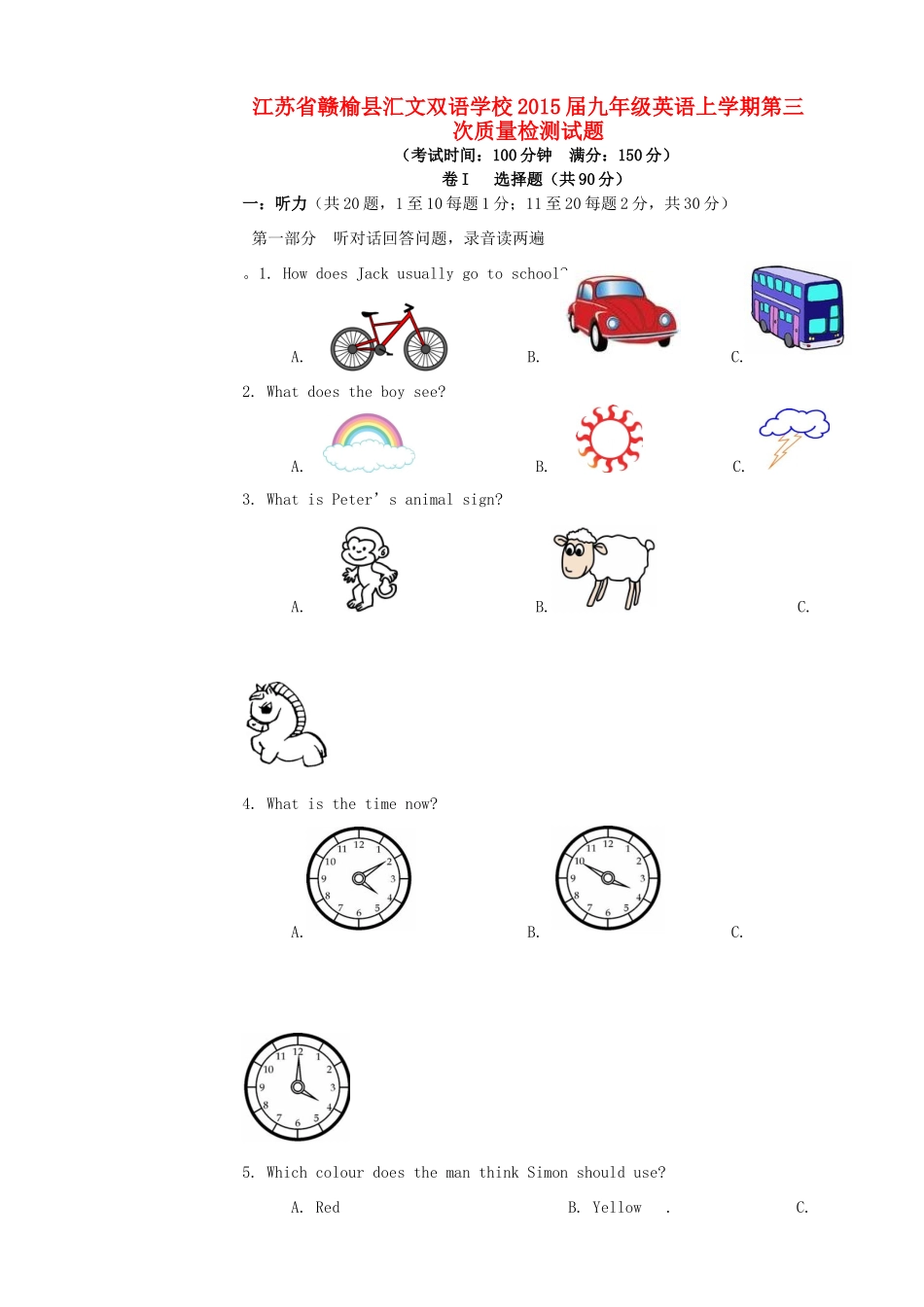 江苏省赣榆县汇文双语学校2015届九年级英语上学期第三次质量检测试题

（考试时间：100分钟　满分：150分）

卷Ⅰ　选择题（共90分）

一：听力（共20题，1至10每题1分；11至20每题2分，共30分）

第一部分　听对话回答问题，录音读两遍

。1. How does Jack usually go to school?

A.　　B.　　C.

2. What does the boy see?

A.　　B.　　C.

3. What is Peter' s animal sign?

A.　　B.　　C.

4. What is the time now?

A.　　B.　　C.

5. Which colour does the man think Simon should use?

A. Red　　B. Yellow　.　　C.