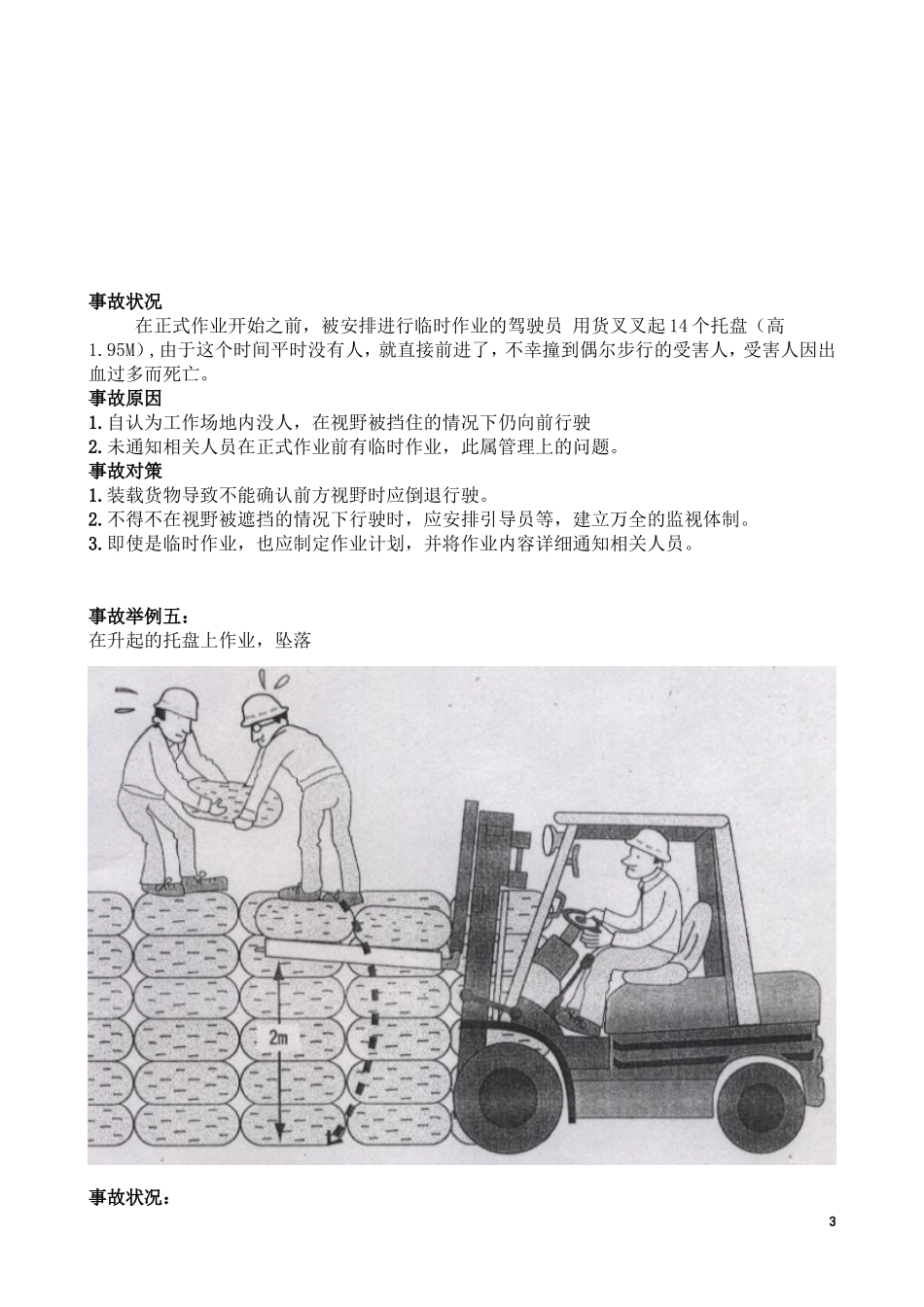 事故状况

在正式作业开始之前，被安排进行临时作业的驾驶员 用货叉叉起14个托盘（高1.95M），由于这个时间平时没有人，就直接前进了，不幸撞到偶尔步行的受害人，受害人因出血过多而死亡。

事故原因

1.自认为工作场地内没人，在视野被挡住的情况下仍向前行驶

2.未通知相关人员在正式作业前有临时作业，此属管理上的问题。

事故对策

1.装载货物导致不能确认前方视野时应倒退行驶。

2.不得不在视野被遮挡的情况下行驶时，应安排引导员等，建立万全的监视体制。

3.即使是临时作业，也应制定作业计划，并将作业内容详细通知相关人员。

事故举例五：

在升起的托盘上作业，坠落

2m

事故状况：

3