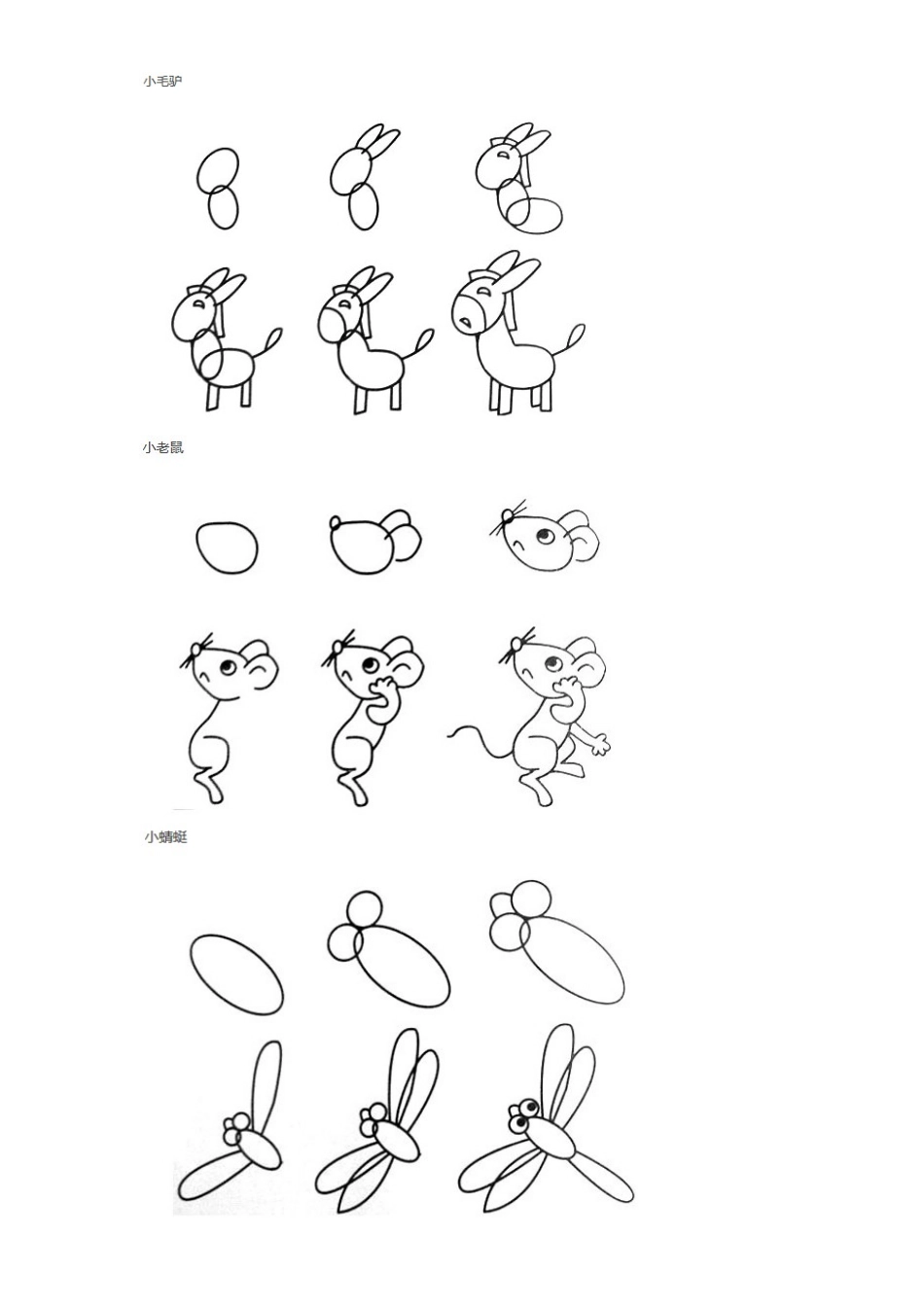 小毛驴

小老鼠

小蜻蜓