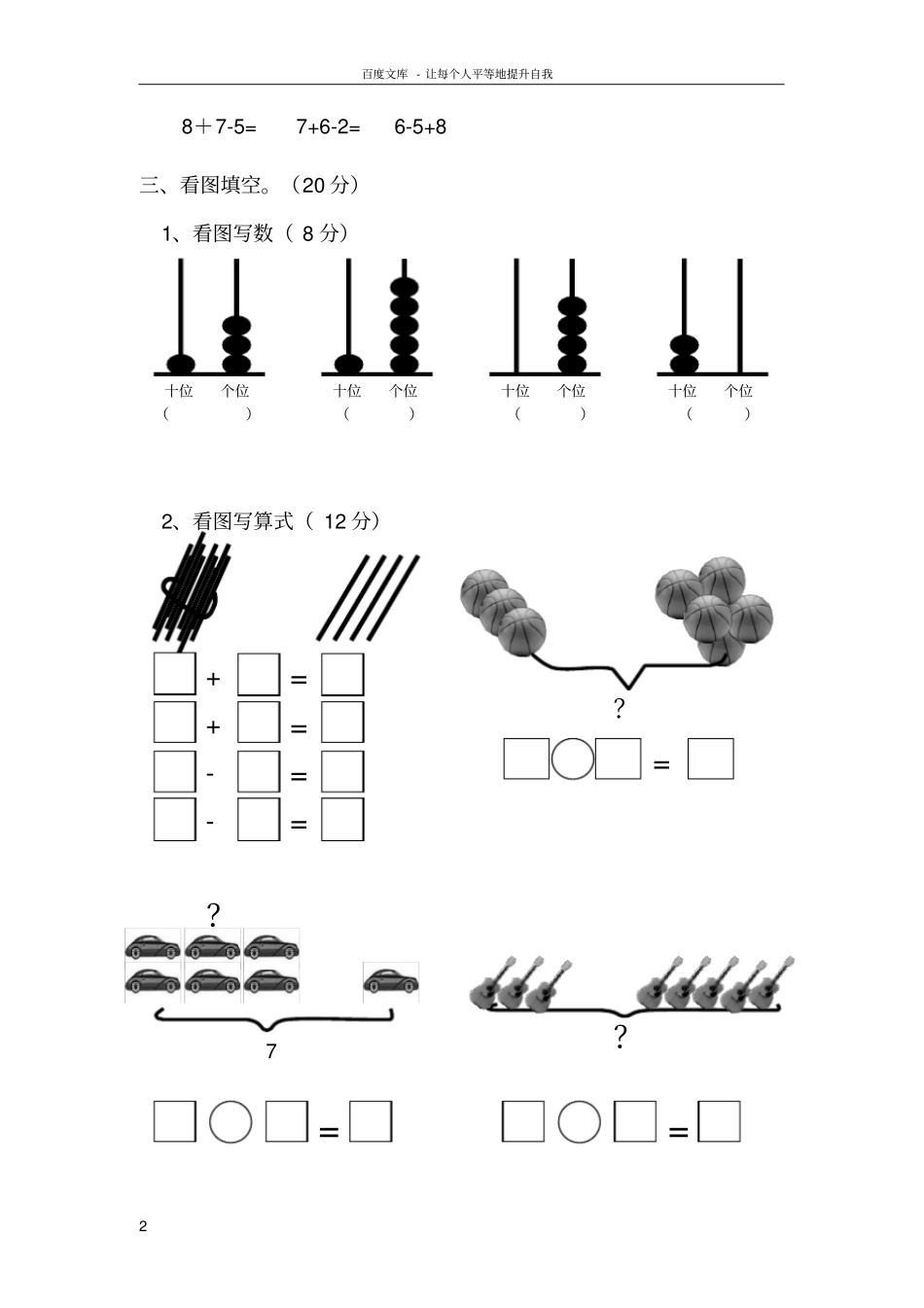 百度文库 - 让每个人平等地提升自我

8＋7-5=　　7+6-2=　　6-5+8

三、看图填空。（20 分）

1、看图写数（ 8 分）

十位　个位
（　　）

十位　个位
（　　）

十位　个位
（　　）

十位　个位
（　　）

2、看图写算式（ 12 分）

+ =
+ =
- =
- =

?

=

?

7

=

?

=

2