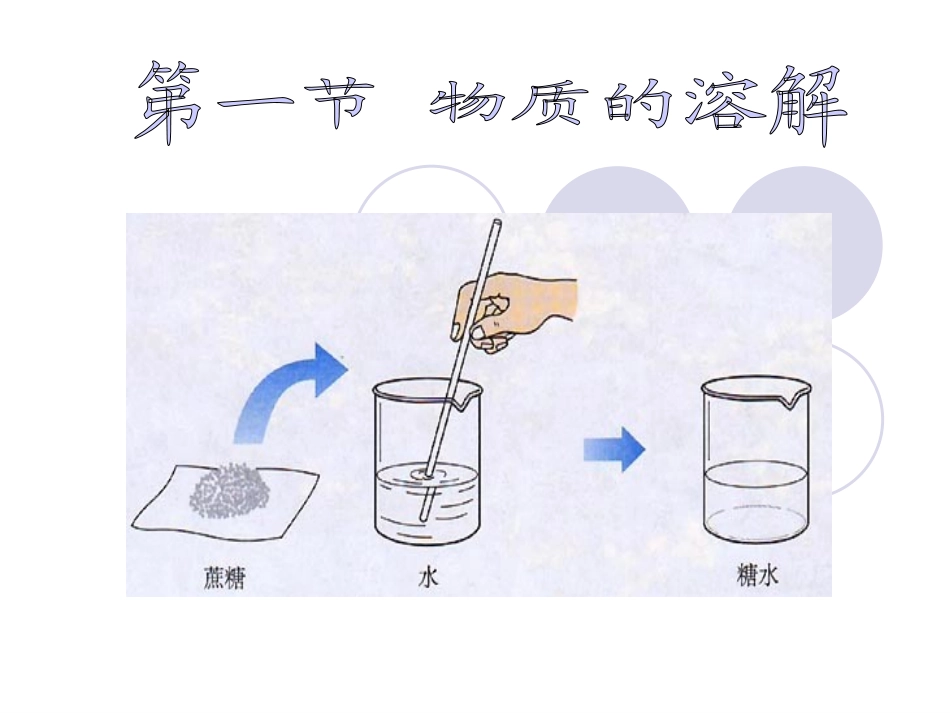 第一节 物质的溶解

蔗糖

水

糖水