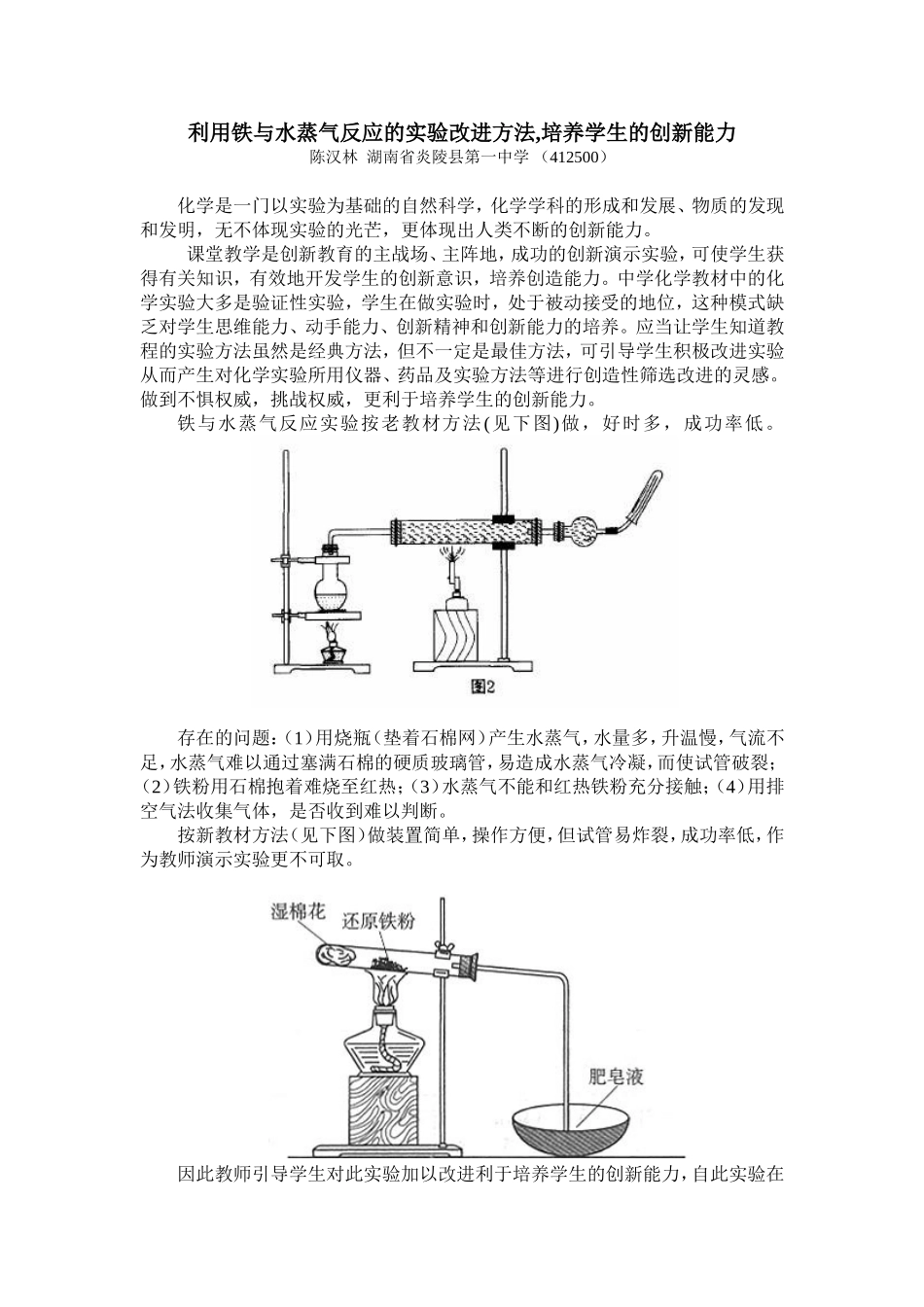 利用铁与水蒸气反应的实验改进方法,培养学生的创新能力
陈汉林 湖南省炎陵县第一中学 （412500）

化学是一门以实验为基础的自然科学，化学学科的形成和发展、物质的发现和发明，无不体现实验的光芒，更体现出人类不断的创新能力。

课堂教学是创新教育的主战场、主阵地，成功的创新演示实验，可使学生获得有关知识，有效地开发学生的创新意识，培养创造能力。中学化学教材中的化学实验大多是验证性实验，学生在做实验时，处于被动接受的地位，这种模式缺乏对学生思维能力、动手能力、创新精神和创新能力的培养。应当让学生知道教程的实验方法虽然是经典方法，但不一定是最佳方法，可引导学生积极改进实验从而产生对化学实验所用仪器、药品及实验方法等进行创造性筛选改进的灵感。做到不惧权威，挑战权威，更利于培养学生的创新能力。

铁与水蒸气反应实验按老教材方法(见下图)做，好时多，成功率低。

图2

存在的问题:（1）用烧瓶（垫着石棉网）产生水蒸气，水量多，升温慢，气流不足，水蒸气难以通过塞满石棉的硬质玻璃管，易造成水蒸气冷凝，而使试管破裂；（2）铁粉用石棉抱着难烧至红热；（3）水蒸气不能和红热铁粉充分接触；（4）用排空气法收集气体，是否收到难以判断。

按新教材方法（见下图）做装置简单，操作方便，但试管易炸裂，成功率低，作为教师演示实验更不可取。

湿棉花
还原铁粉
肥皂液

因此教师引导学生对此实验加以改进利于培养学生的创新能力，自此实验在