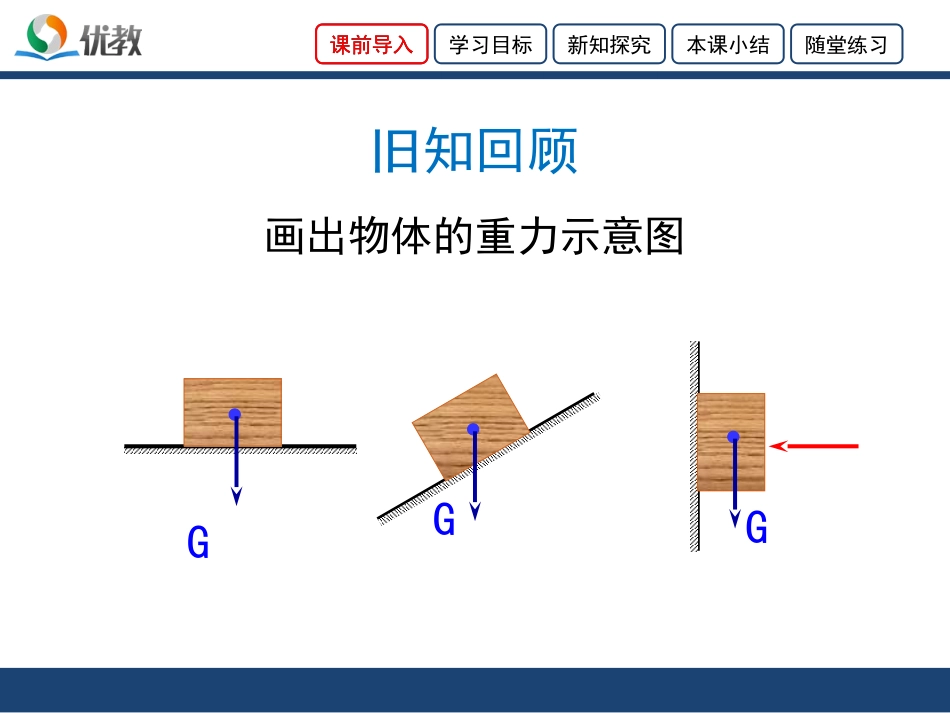 优教

课前导入 学习目标 新知探究 本课小结 随堂练习

旧知回顾

画出物体的重力示意图

G

G

G