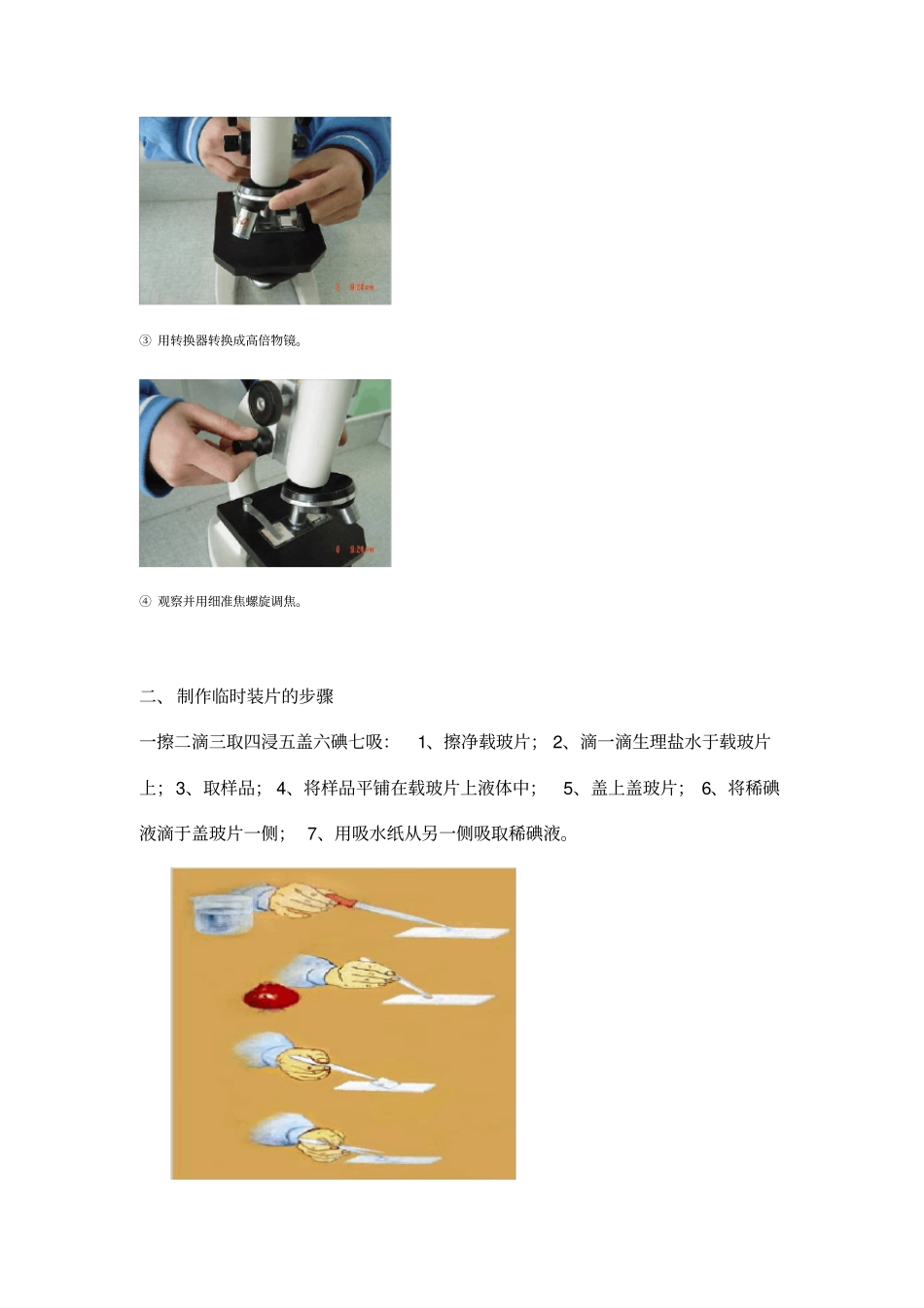 ③ 用转换器转换成高倍物镜。

④ 观察并用细准焦螺旋调焦。

二、 制作临时装片的步骤

一擦二滴三取四浸五盖六碘七吸： 1、擦净载玻片； 2、滴一滴生理盐水于载玻片上； 3、取样品； 4、将样品平铺在载玻片上液体中； 5、盖上盖玻片； 6、将稀碘液滴于盖玻片一侧； 7、用吸水纸从另一侧吸取稀碘液。