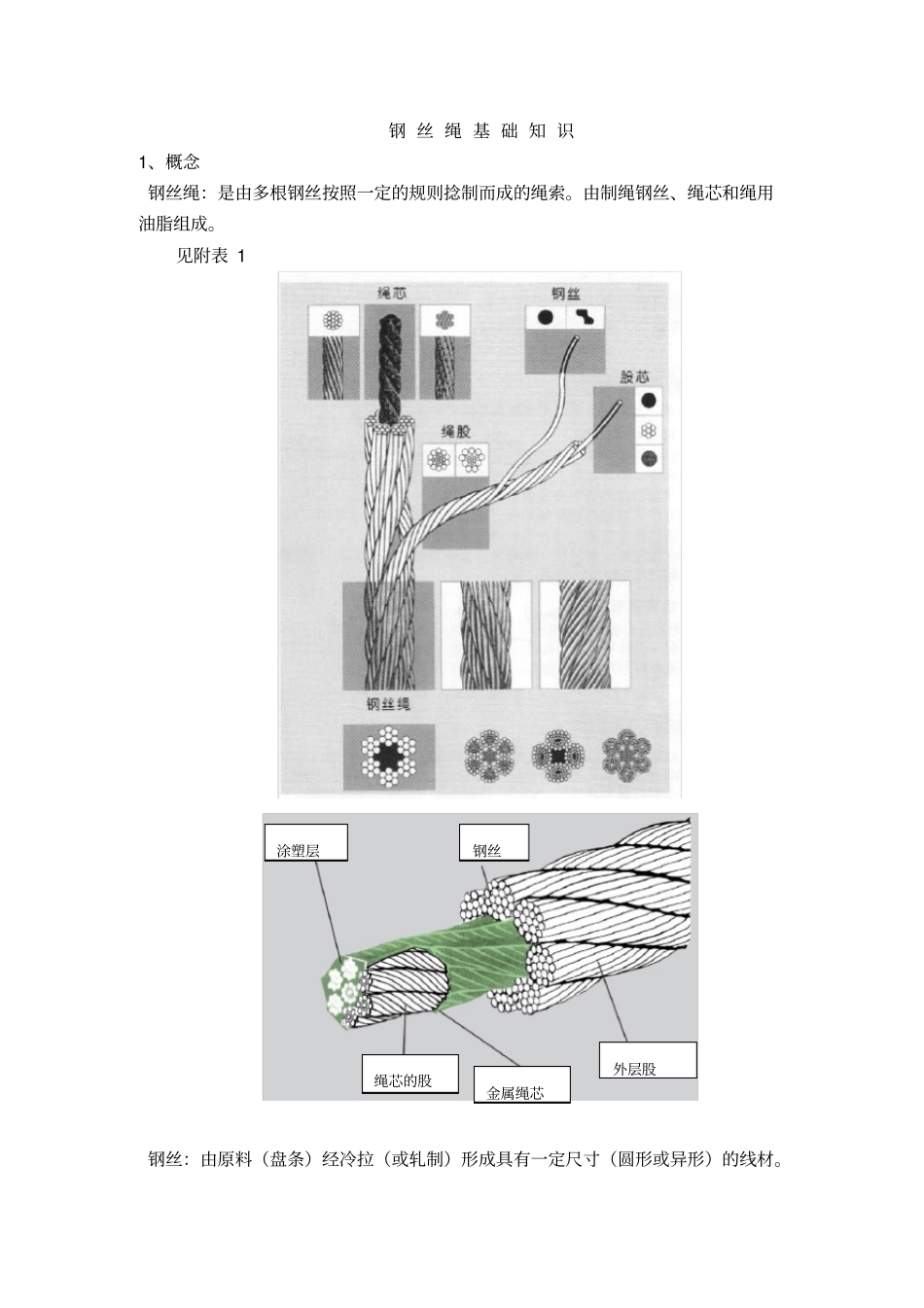 钢 丝 绳 基 础 知 识

1、概念

钢丝绳：是由多根钢丝按照一定的规则捻制而成的绳索。由制绳钢丝、绳芯和绳用油脂组成。

见附表 1

绳芯

钢丝

股芯

绳股

钢丝绳

涂塑层

钢丝

绳芯的股

金属绳芯

外层股

钢丝：由原料（盘条）经冷拉（或轧制）形成具有一定尺寸（圆形或异形）的线材。