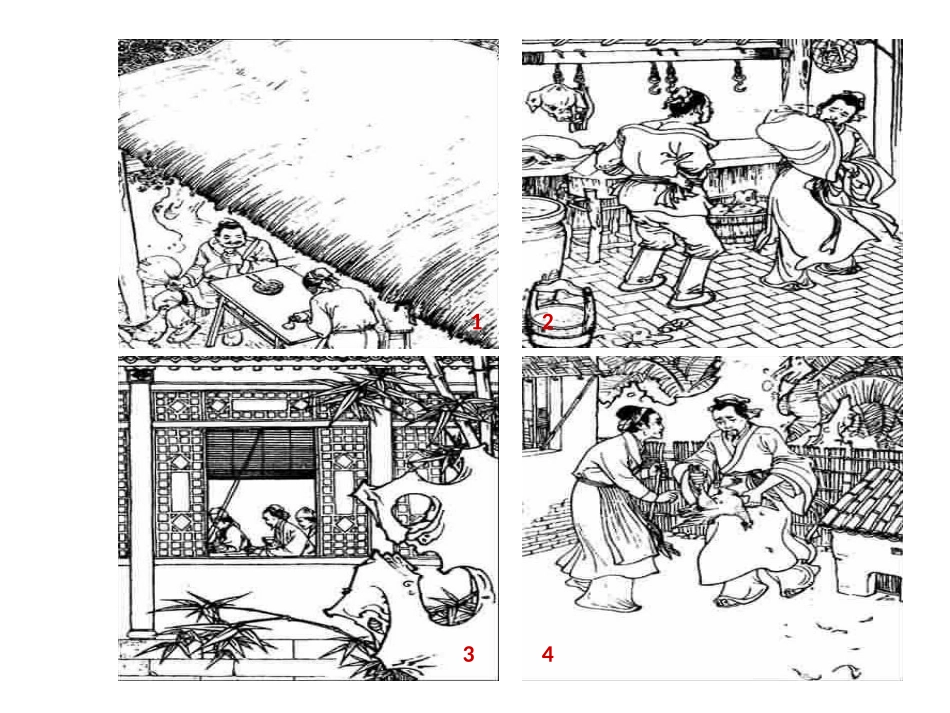 1
2
3
4