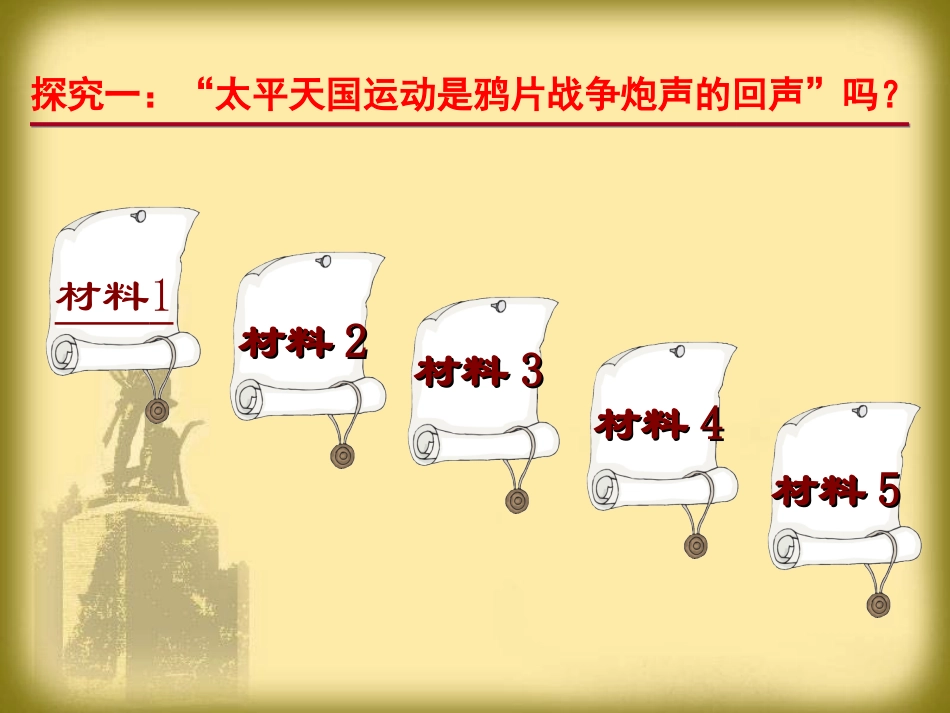 探究一：“太平天国运动是鸦片战争炮声的回声”吗？

材料1

材料 2

材料 3

材料 4

材料 5