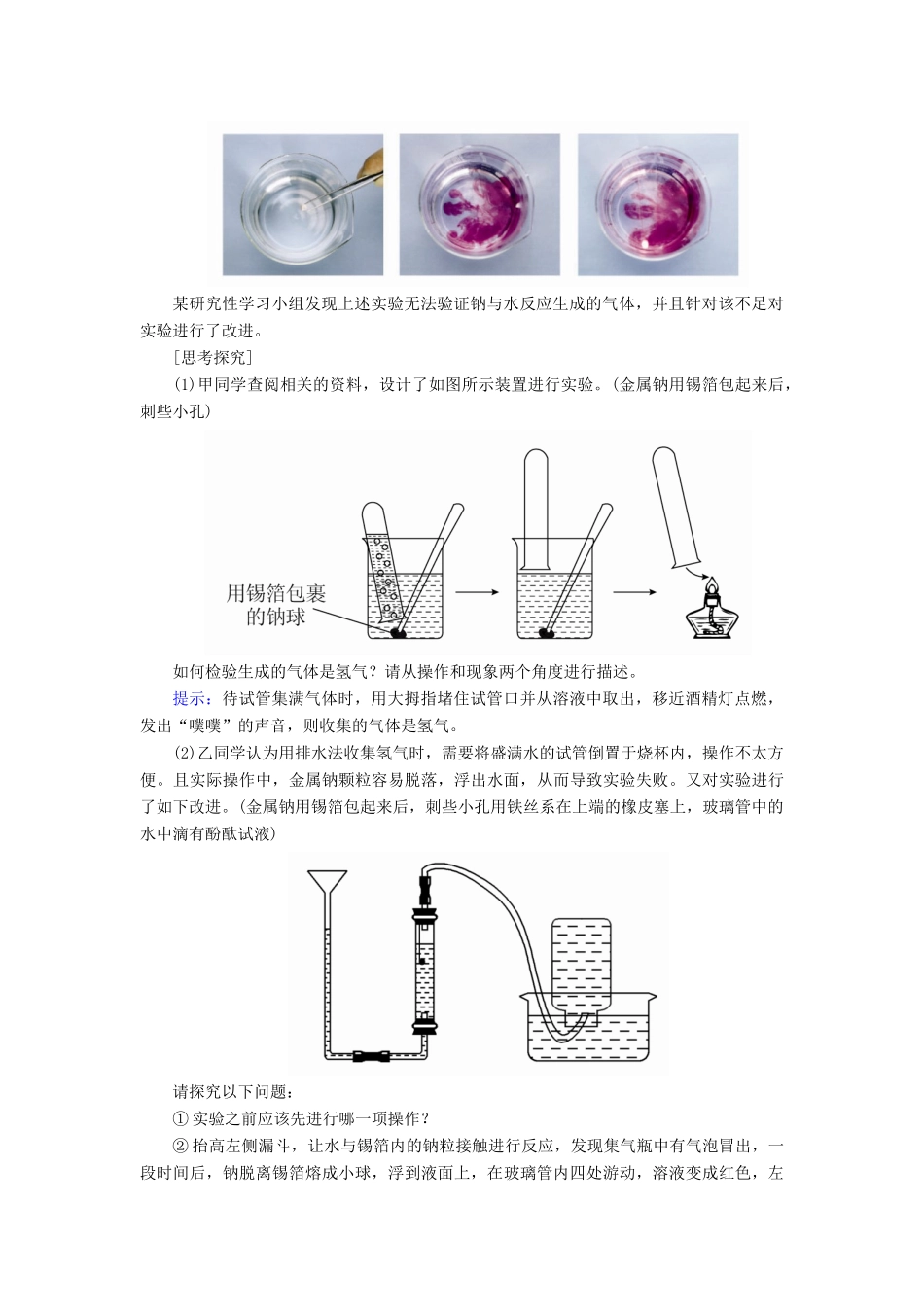 某研究性学习小组发现上述实验无法验证钠与水反应生成的气体，并且针对该不足对实验进行了改进。

[思考探究]

(1)甲同学查阅相关的资料，设计了如图所示装置进行实验。(金属钠用锡箔包起来后，刺些小孔)

用锡箔包裹的钠球

如何检验生成的气体是氢气？请从操作和现象两个角度进行描述。

提示：待试管集满气体时，用大拇指堵住试管口并从溶液中取出，移近酒精灯点燃，发出“噗噗”的声音，则收集的气体是氢气。

(2)乙同学认为用排水法收集氢气时，需要将盛满水的试管倒置于烧杯内，操作不太方便。且实际操作中，金属钠颗粒容易脱落，浮出水面，从而导致实验失败。又对实验进行了如下改进。(金属钠用锡箔包起来后，刺些小孔用铁丝系在上端的橡皮塞上，玻璃管中的水中滴有酚酞试液)

请探究以下问题：

①实验之前应该先进行哪一项操作？

②抬高左侧漏斗，让水与锡箔内的钠粒接触进行反应，发现集气瓶中有气泡冒出，一段时间后，钠脱离锡箔熔成小球，浮到液面上，在玻璃管内四处游动，溶液变成红色，左