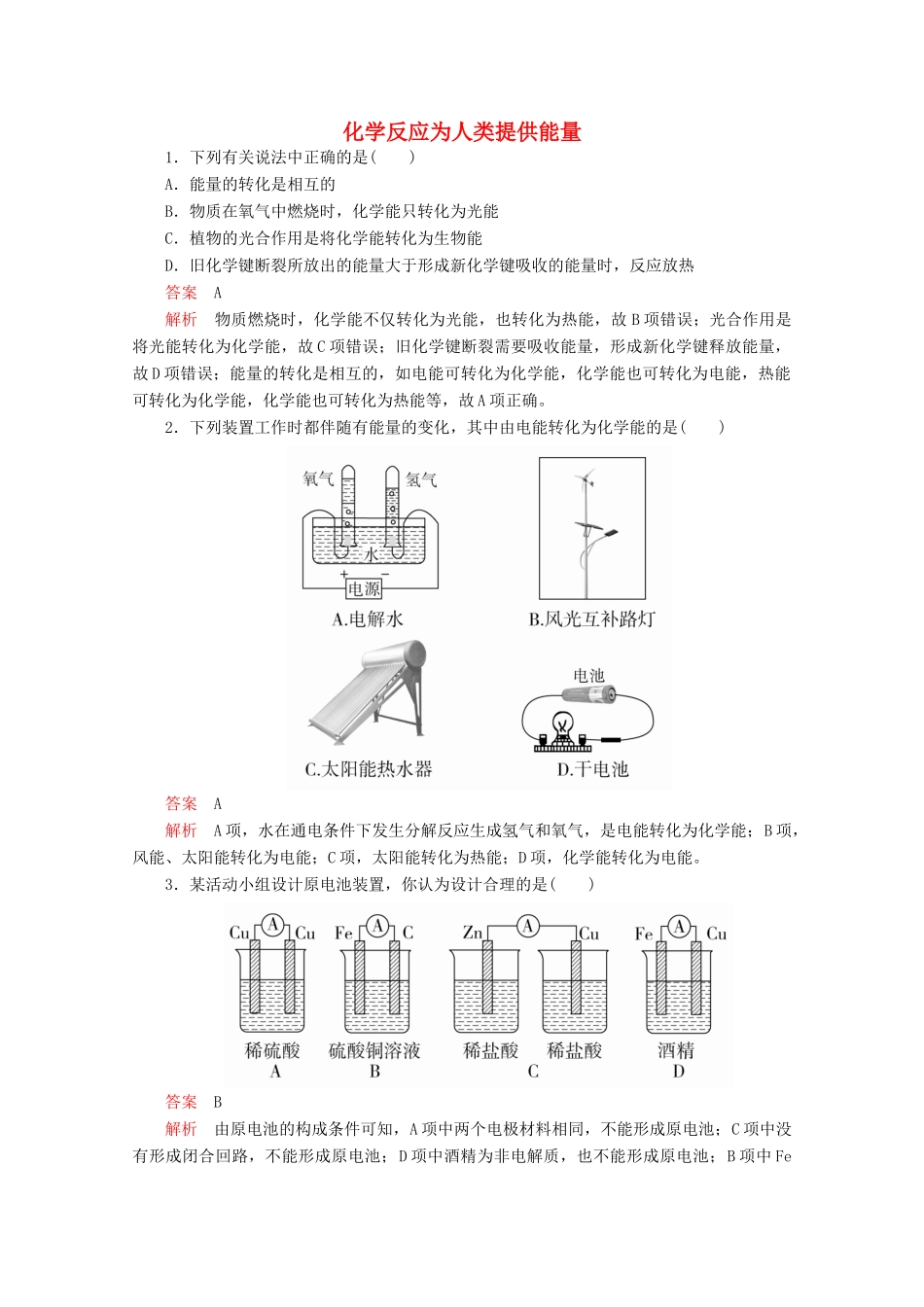 化学反应为人类提供能量

1．下列有关说法中正确的是(　　)

A．能量的转化是相互的

B．物质在氧气中燃烧时，化学能只转化为光能

C．植物的光合作用是将化学能转化为生物能

D．旧化学键断裂所放出的能量大于形成新化学键吸收的能量时，反应放热

答案　A

解析　物质燃烧时，化学能不仅转化为光能，也转化为热能，故B项错误；光合作用是将光能转化为化学能，故C项错误；旧化学键断裂需要吸收能量，形成新化学键释放能量，故D项错误；能量的转化是相互的，如电能可转化为化学能，化学能也可转化为电能，热能可转化为化学能，化学能也可转化为热能等，故A项正确。

2．下列装置工作时都伴随有能量的变化，其中由电能转化为化学能的是(　　)

氧气　氢气　水　+　−　电源

A.电解水

B.风光互补路灯

C.太阳能热水器

电池

D.干电池

答案　A

解析　A项，水在通电条件下发生分解反应生成氢气和氧气，是电能转化为化学能；B项，风能、太阳能转化为电能；C项，太阳能转化为热能；D项，化学能转化为电能。

3．某活动小组设计原电池装置，你认为设计合理的是(　　)

Cu　A　Cu　稀硫酸　A

Fe　A　C　硫酸铜溶液　B

Zn　A　Cu　稀盐酸　稀盐酸　C

Fe　A　Cu　酒精　D

答案　B

解析　由原电池的构成条件可知，A项中两个电极材料相同，不能形成原电池；C项中没有形成闭合回路，不能形成原电池；D项中酒精为非电解质，也不能形成原电池；B项中Fe