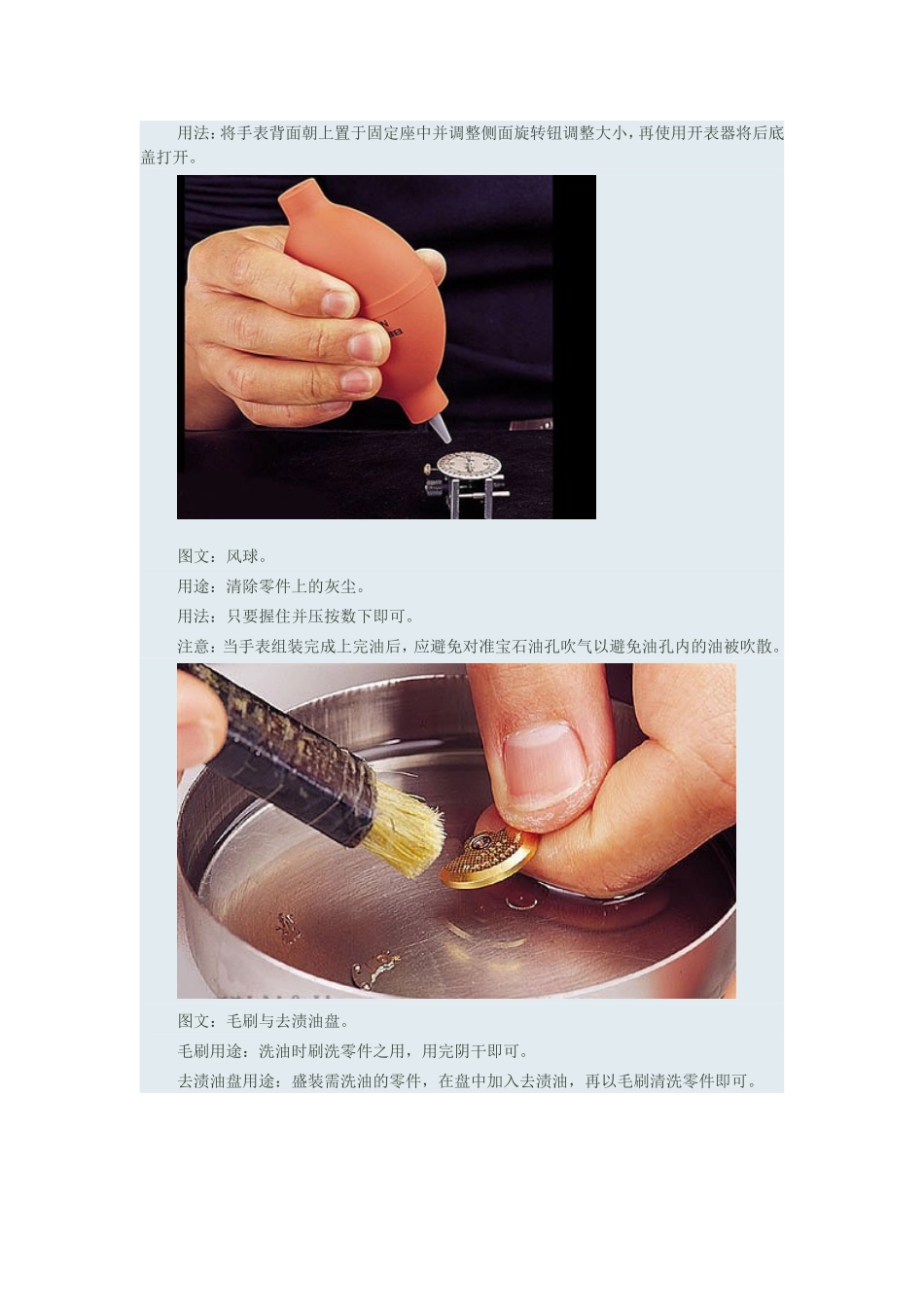 用法：将手表背面朝上置于固定座中并调整侧面旋转钮调整大小，再使用开表器将后底盖打开。

图文：风球。

用途：清除零件上的灰尘。

用法：只要握住并压按数下即可。

注意：当手表组装完成上完油后，应避免对准宝石油孔吹气以避免油孔内的油被吹散。

图文：毛刷与去渍油盘。

毛刷用途：洗油时刷洗零件之用，用完阴干即可。

去渍油盘用途：盛装需洗油的零件，在盘中加入去渍油，再以毛刷清洗零件即可。