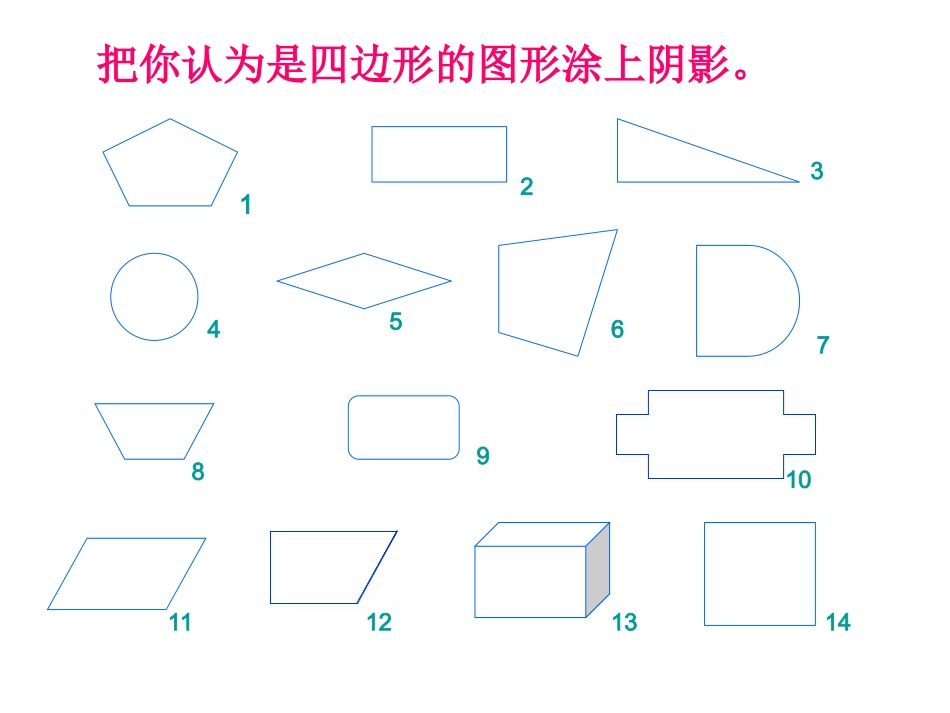 把你认为是四边形的图形涂上阴影。

1

2

3

4

5

6

7

8

9

10

11

12

13

14