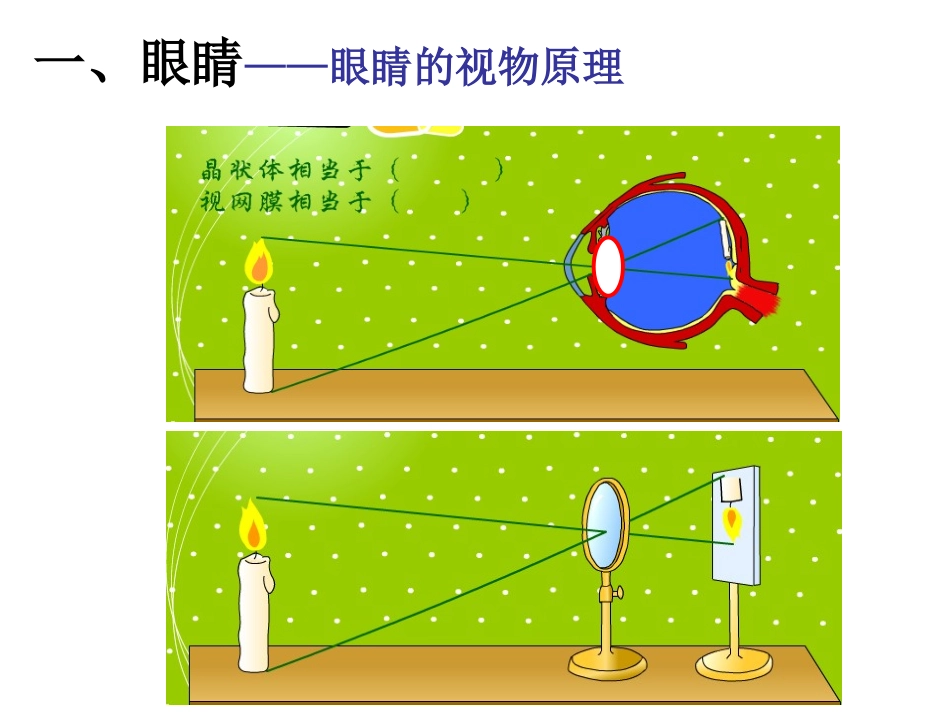 一、眼睛——眼睛的视物原理

晶状体相当于（　　　）
视网膜相当于（　　）