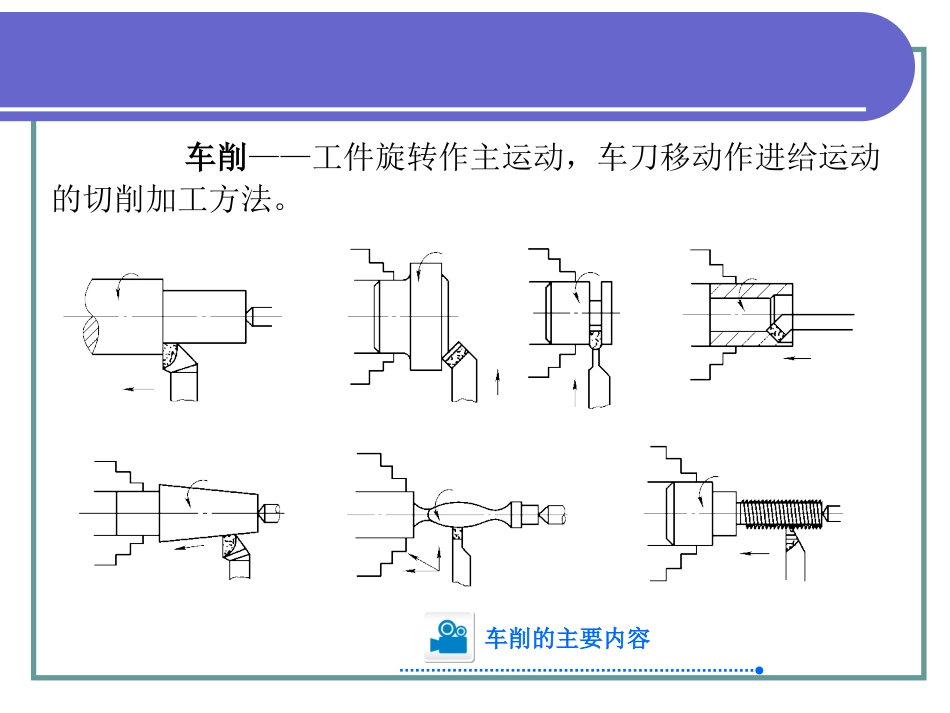 车削——工件旋转作主运动，车刀移动作进给运动的切削加工方法。

车削的主要内容