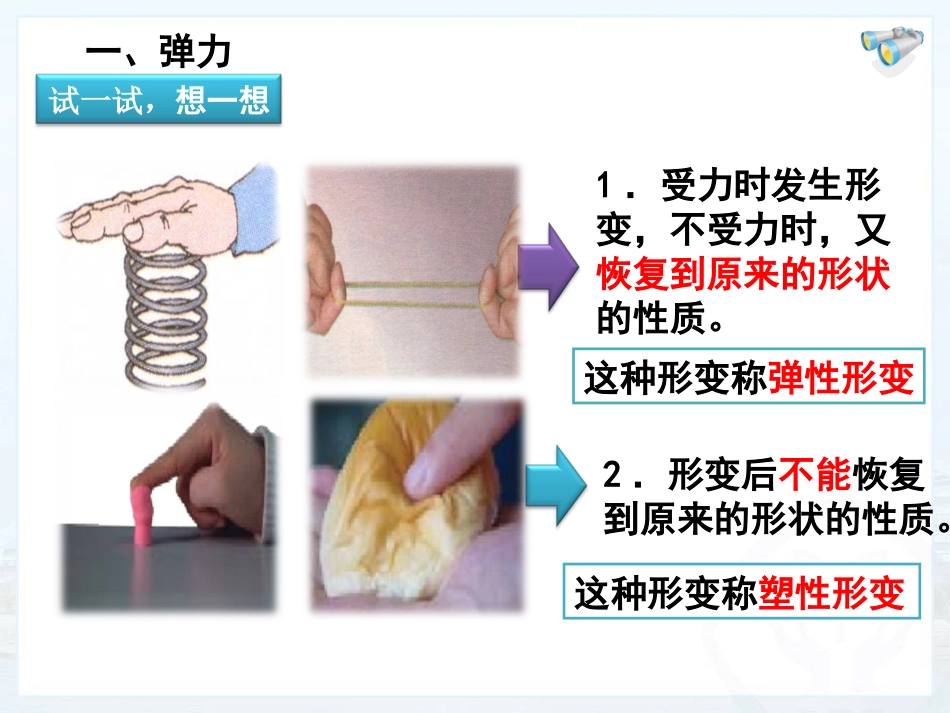 一、弹力

试一试，想一想

1．受力时发生形变，不受力时，又恢复到原来的形状的性质。

这种形变称弹性形变

2．形变后不能恢复到原来的形状的性质。

这种形变称塑性形变