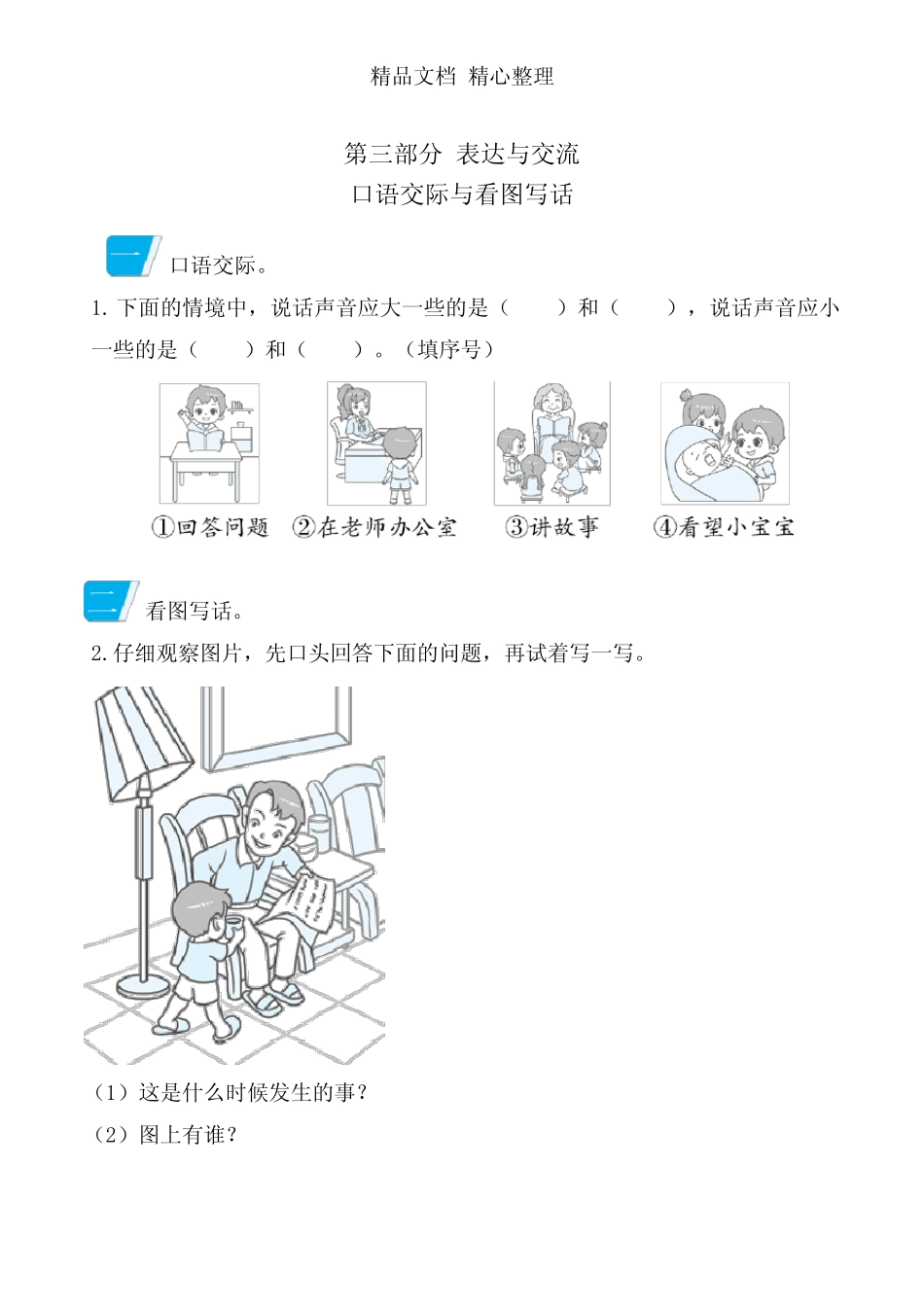 精品文档 精心整理

第三部分 表达与交流
口语交际与看图写话

一 口语交际。

1. 下面的情境中，说话声音应大一些的是（　　）和（　　），说话声音应小一些的是（　　）和（　　）。（填序号）

①回答问题 ②在老师办公室 ③讲故事 ④看望小宝宝

二 看图写话。

2. 仔细观察图片，先口头回答下面的问题，再试着写一写。

（1）这是什么时候发生的事？

（2）图上有谁？