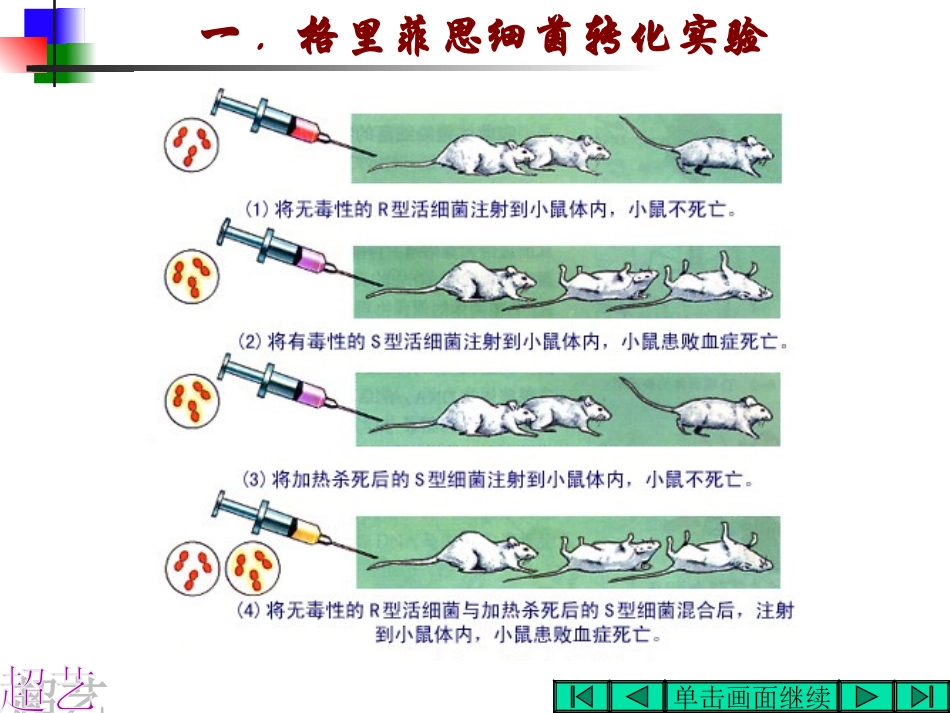 一．格里菲思细菌转化实验

(1) 将无毒性的R型活细菌注射到小鼠体内，小鼠不死亡。

(2) 将有毒性的S型活细菌注射到小鼠体内，小鼠患败血症死亡。

(3) 将加热杀死后的S型细菌注射到小鼠体内，小鼠不死亡。

(4) 将无毒性的R型活细菌与加热杀死后的S型细菌混合后，注射到小鼠体内，小鼠患败血症死亡。

超艺

单击画面继续