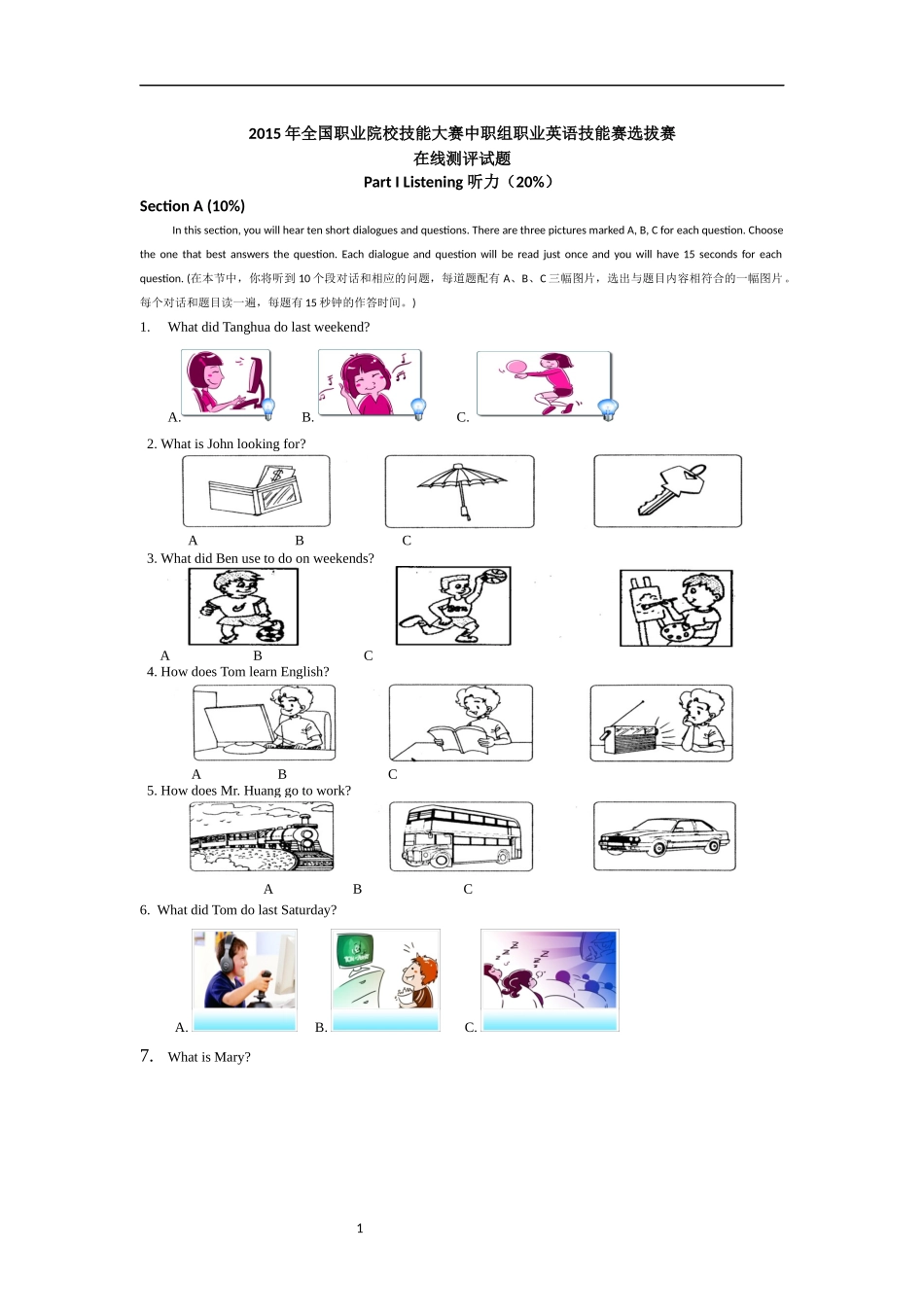 2015 年全国职业院校技能大赛中职组职业英语技能赛选拔赛
在线测评试题
Part I Listening 听力（20%）

Section A (10%)

In this section, you will hear ten short dialogues and questions. There are three pictures marked A, B, C for each question. Choose the one that best answers the question. Each dialogue and question will be read just once and you will have 15 seconds for each question. (在本节中，你将听到 10 个段对话和相应的问题，每道题配有 A、B、C 三幅图片，选出与题目内容相符合的一幅图片。每个对话和题目读一遍，每题有 15 秒钟的作答时间。)

1. What did Tanghua do last weekend?

A. B. C.

2. What is John looking for?

A B C

3. What did Ben use to do on weekends?

A B C

4. How does Tom learn English?

A B C

5. How does Mr. Huang go to work?

A B C

6. What did Tom do last Saturday?

A. B. C.

7. What is Mary?

1