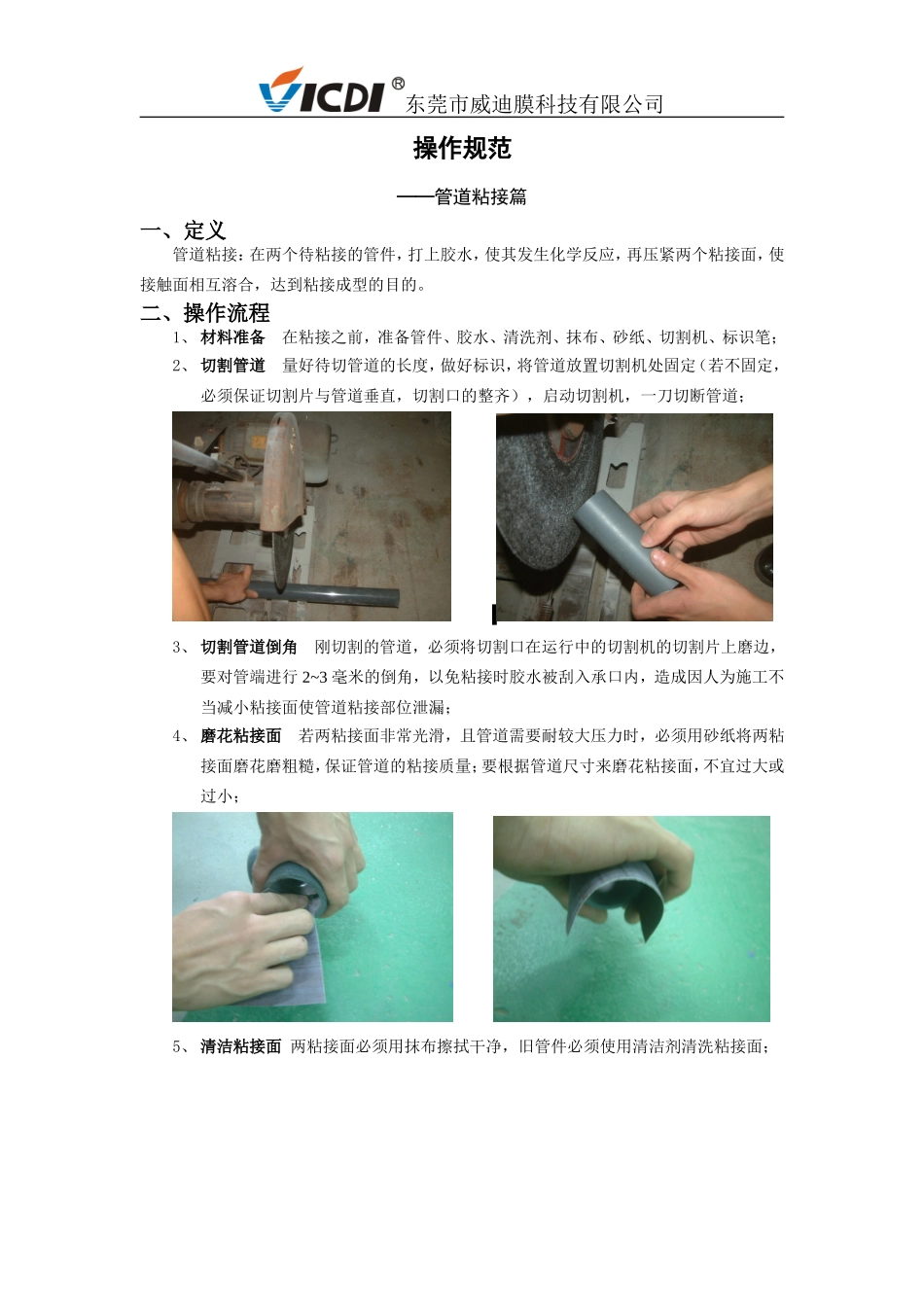 VICDI® 东莞市威迪膜科技有限公司

操作规范

——管道粘接篇

一、定义

管道粘接：在两个待粘接的管件，打上胶水，使其发生化学反应，再压紧两个粘接面，使接触面相互溶合，达到粘接成型的目的。

二、操作流程

1、 材料准备 在粘接之前，准备管件、胶水、清洗剂、抹布、砂纸、切割机、标识笔；

2、 切割管道 量好待切管道的长度，做好标识，将管道放置切割机处固定（若不固定，必须保证切割片与管道垂直，切割口的整齐），启动切割机，一刀切断管道；

3、 切割管道倒角 刚切割的管道，必须将切割口在运行中的切割机的切割片上磨边，要对管端进行 2~3 毫米的倒角，以免粘接时胶水被刮入承口内，造成因人为施工不当减小粘接面使管道粘接部位泄漏；

4、 磨花粘接面 若两粘接面非常光滑，且管道需要耐较大压力时，必须用砂纸将两粘接面磨花磨粗糙，保证管道的粘接质量；要根据管道尺寸来磨花粘接面，不宜过大或过小；

5、 清洁粘接面 两粘接面必须用抹布擦拭干净，旧管件必须使用清洁剂清洗粘接面；