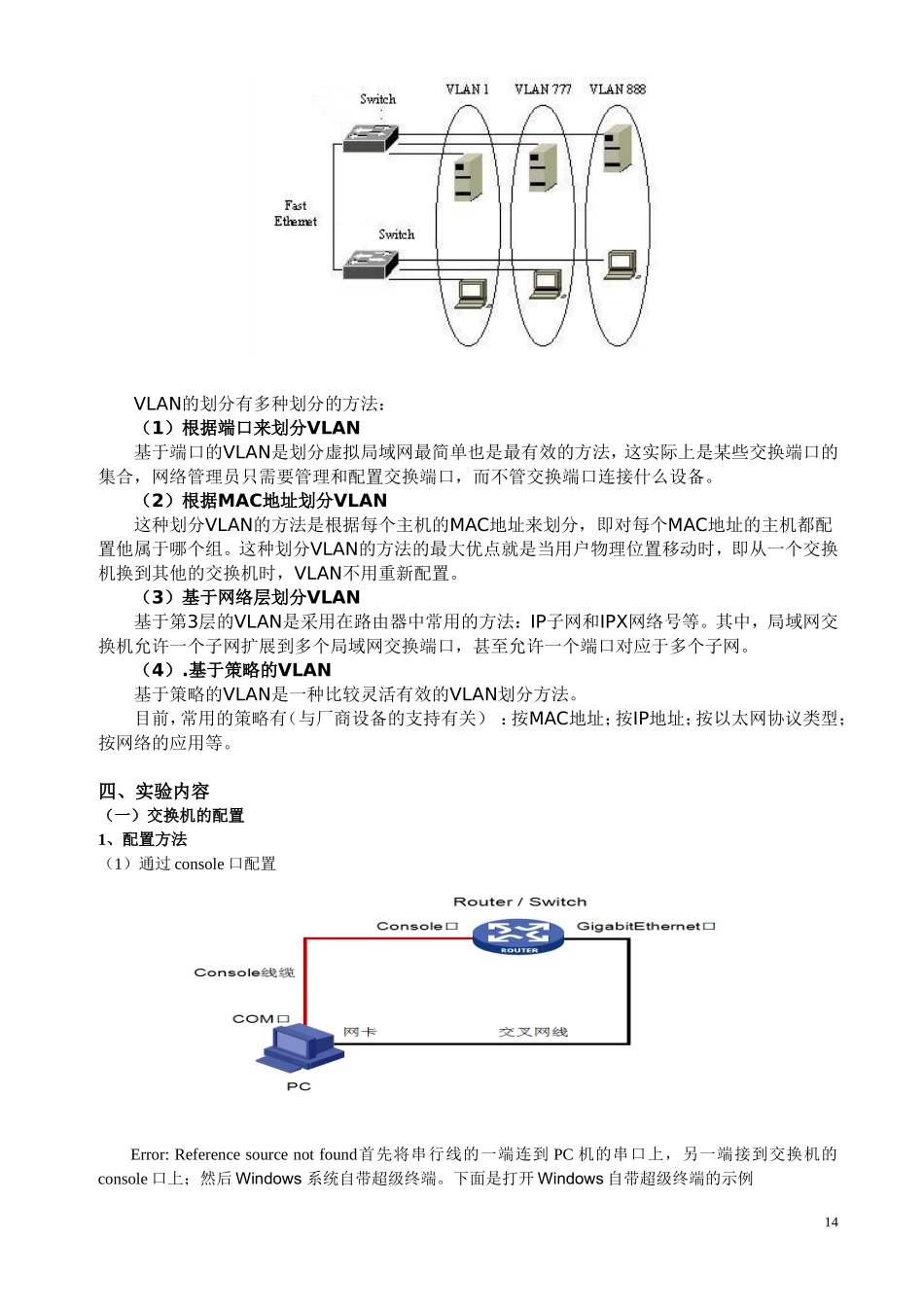 Switch

VLAN 1 VLAN 777 VLAN 888

Fast Ethernet

Switch

VLAN的划分有多种划分的方法：

（1）根据端口来划分VLAN

基于端口的VLAN是划分虚拟局域网最简单也是最有效的方法，这实际上是某些交换端口的集合，网络管理员只需要管理和配置交换端口，而不管交换端口连接什么设备。

（2）根据MAC地址划分VLAN

这种划分VLAN的方法是根据每个主机的MAC地址来划分，即对每个MAC地址的主机都配置他属于哪个组。这种划分VLAN的方法的最大优点就是当用户物理位置移动时，即从一个交换机换到其他的交换机时，VLAN不用重新配置。

（3）基于网络层划分VLAN

基于第3层的VLAN是采用在路由器中常用的方法：IP子网和IPX网络号等。其中，局域网交换机允许一个子网扩展到多个局域网交换端口，甚至允许一个端口对应于多个子网。

（4）.基于策略的VLAN

基于策略的VLAN是一种比较灵活有效的VLAN划分方法。

目前，常用的策略有（与厂商设备的支持有关）：按MAC地址；按IP地址；按以太网协议类型；按网络的应用等。

四、实验内容

（一）交换机的配置

1、配置方法

（1）通过 console 口配置

Router / Switch

Console口

ROUTER

GigabitEthernet口

Console线缆

COM口

网卡

交叉网线

PC

Error: Reference source not found首先将串行线的一端连到 PC 机的串口上，另一端接到交换机的 console 口上；然后 Windows 系统自带超级终端。下面是打开 Windows 自带超级终端的示例

14