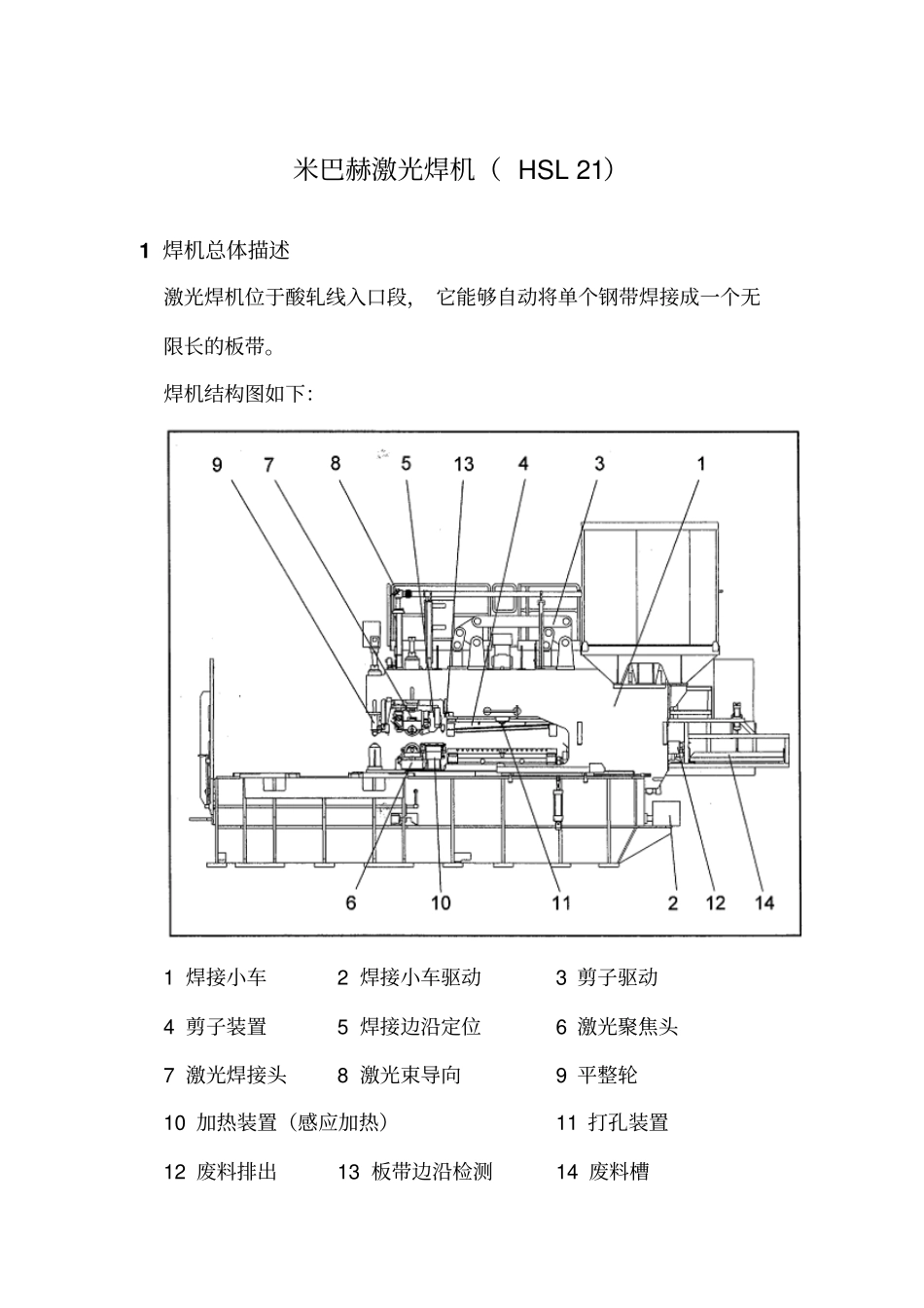 米巴赫激光焊机（ HSL 21）

1 焊机总体描述

激光焊机位于酸轧线入口段， 它能够自动将单个钢带焊接成一个无限长的板带。

焊机结构图如下:

9 7 8 5 13 4 3 1

6 10 11 2 12 14

1 焊接小车　2 焊接小车驱动　3 剪子驱动

4 剪子装置　5 焊接边沿定位　6 激光聚焦头

7 激光焊接头　8 激光束导向　9 平整轮

10 加热装置（感应加热）　11 打孔装置

12 废料排出　13 板带边沿检测　14 废料槽