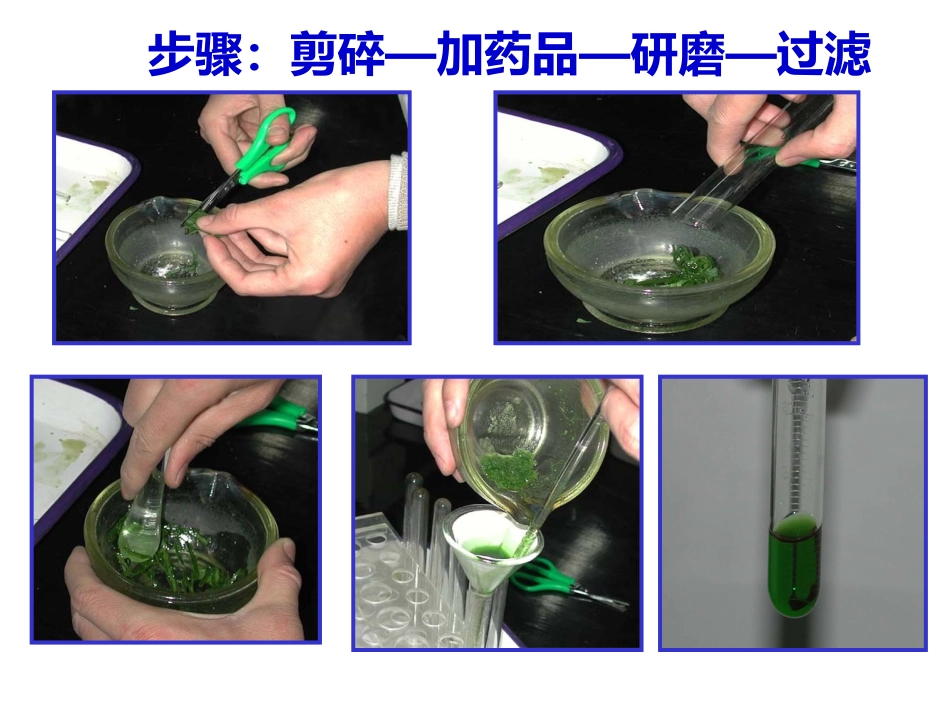 步骤：剪碎—加药品—研磨—过滤