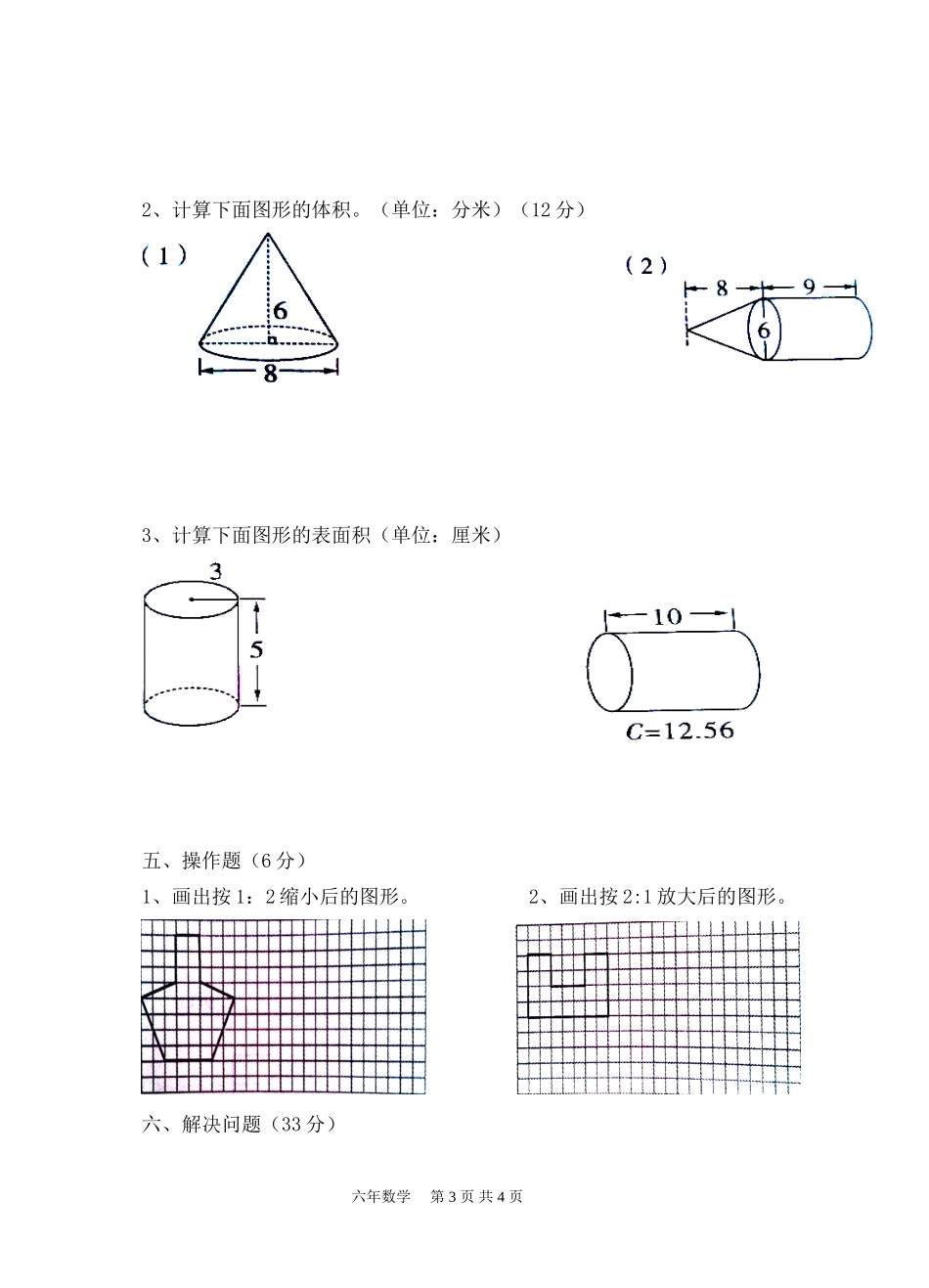 2、计算下面图形的体积。（单位：分米）（12 分）

（1）

6

8

（2）

8

9

6

3、计算下面图形的表面积（单位：厘米）

3

5

10

$C=12.56$

五、操作题（6 分）

1、画出按 1：2 缩小后的图形。

2、画出按 2:1 放大后的图形。

六、解决问题（33 分）

六年数学　第 3 页 共 4 页