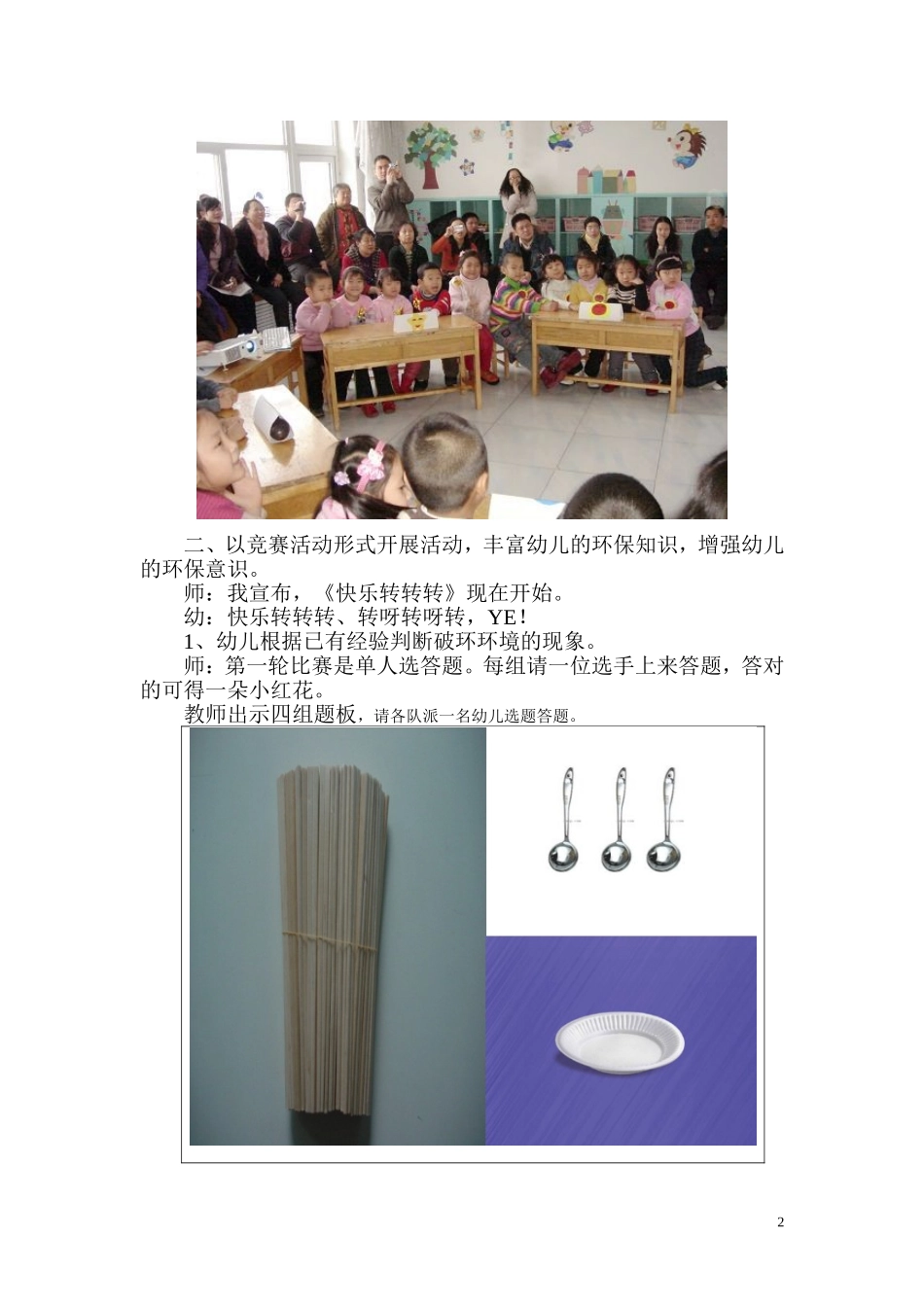 二、以竞赛活动形式开展活动，丰富幼儿的环保知识，增强幼儿的环保意识。

师：我宣布，《快乐转转转》现在开始。

幼：快乐转转转、转呀转呀转，YE！

1、幼儿根据已有经验判断破坏环境的现象。

师：第一轮比赛是单人选答题。每组请一位选手上来答题，答对的可得一朵小红花。

教师出示四组题板，请各队派一名幼儿选题答题。

2