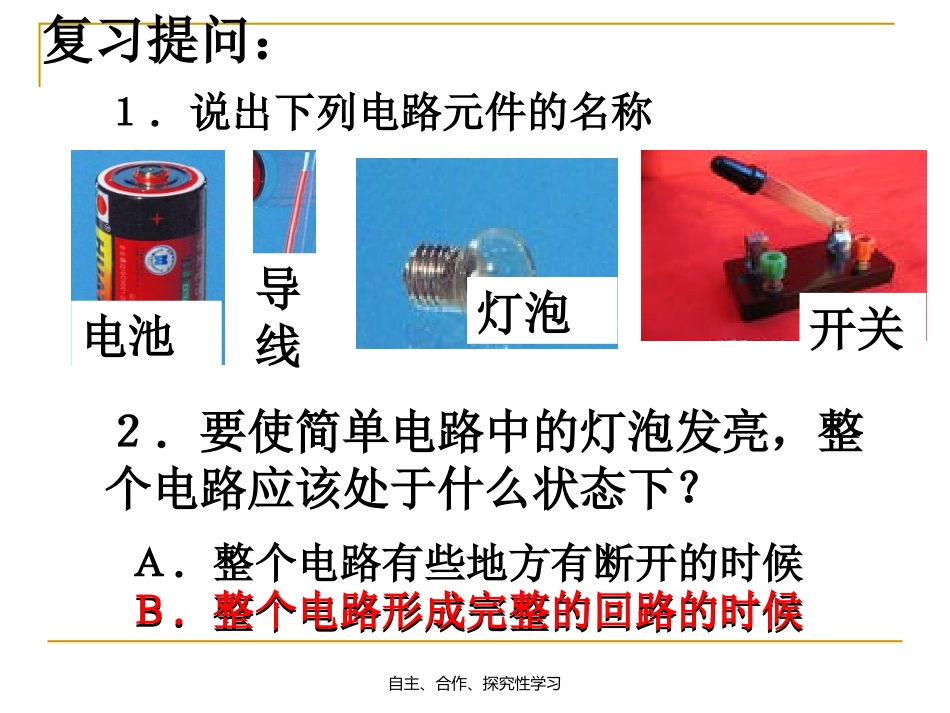 复习提问：

1．说出下列电路元件的名称

电池

导线

灯泡

开关

2．要使简单电路中的灯泡发亮，整个电路应该处于什么状态下？

A．整个电路有些地方有断开的时候

B．整个电路形成完整的回路的时候

自主、合作、探究性学习