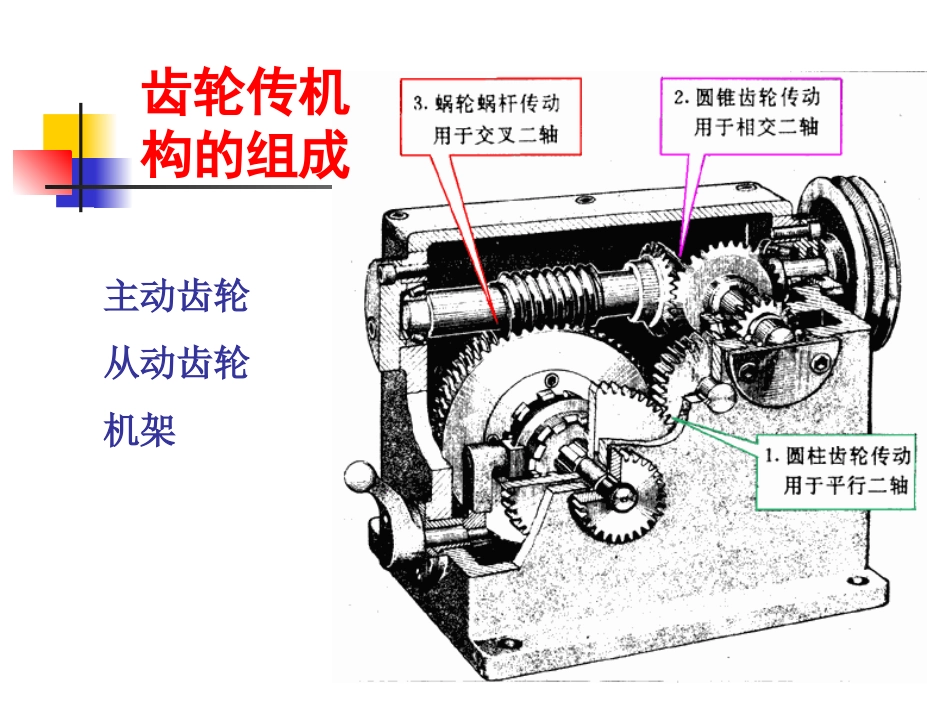 齿轮传机构的组成

主动齿轮
从动齿轮
机架

3. 蜗轮蜗杆传动
用于交叉二轴

2. 圆锥齿轮传动
用于相交二轴

1. 圆柱齿轮传动
用于平行二轴