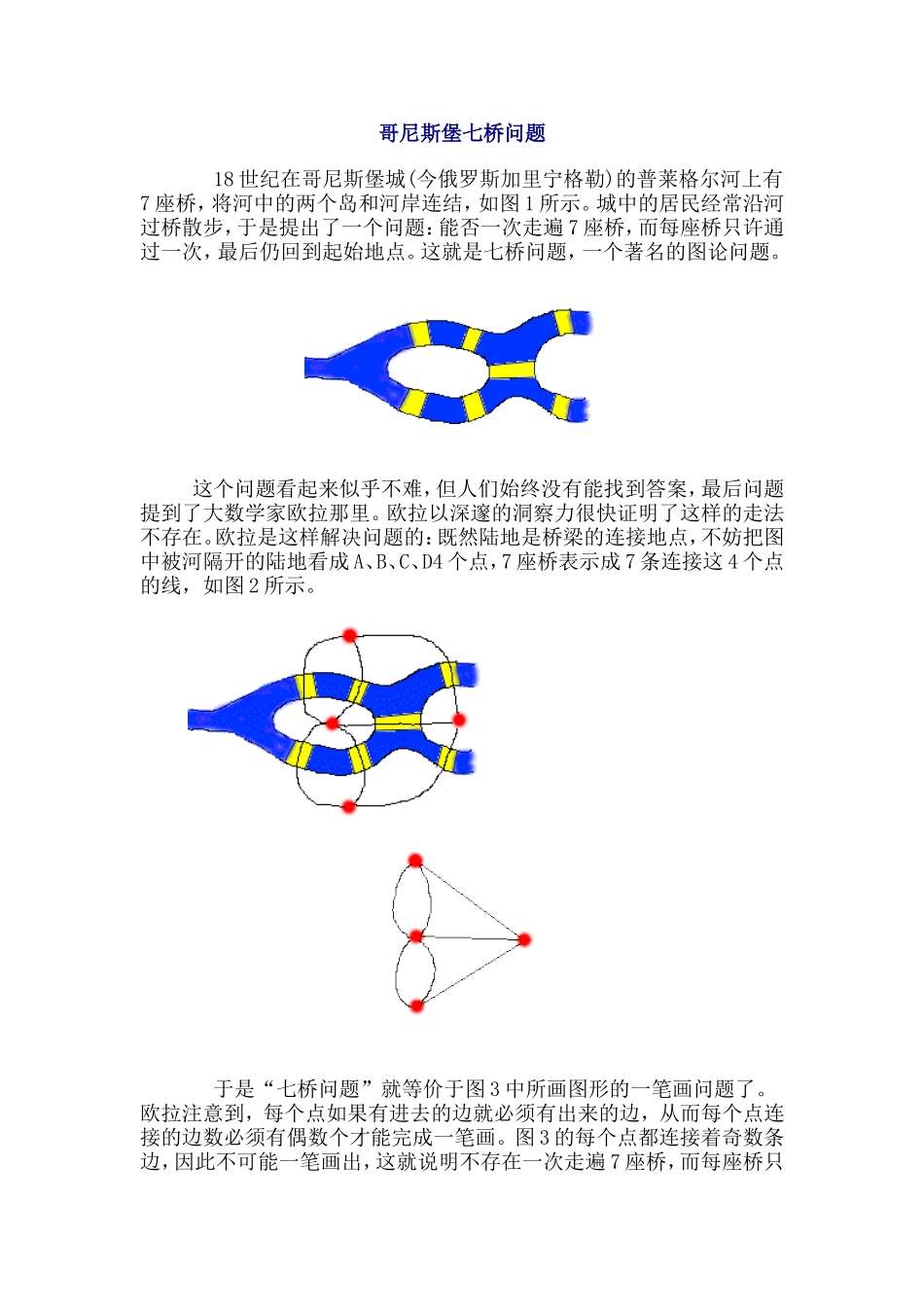 哥尼斯堡七桥问题

18世纪在哥尼斯堡城(今俄罗斯加里宁格勒)的普莱格尔河上有7座桥，将河中的两个岛和河岸连结，如图1所示。城中的居民经常沿河过桥散步，于是提出了一个问题：能否一次走遍7座桥，而每座桥只许通过一次，最后仍回到起始地点。这就是七桥问题，一个著名的图论问题。

这个问题看起来似乎不难，但人们始终没有能找到答案，最后问题提到了大数学家欧拉那里。欧拉以深邃的洞察力很快证明了这样的走法不存在。欧拉是这样解决问题的：既然陆地是桥梁的连接地点，不妨把图中被河隔开的陆地看成A、B、C、D4个点，7座桥表示成7条连接这4个点的线，如图2所示。

于是“七桥问题”就等价于图3中所画图形的一笔画问题了。欧拉注意到，每个点如果有进去的边就必须有出来的边，从而每个点连接的边数必须有偶数个才能完成一笔画。图3的每个点都连接着奇数条边，因此不可能一笔画出，这就说明不存在一次走遍7座桥，而每座桥只