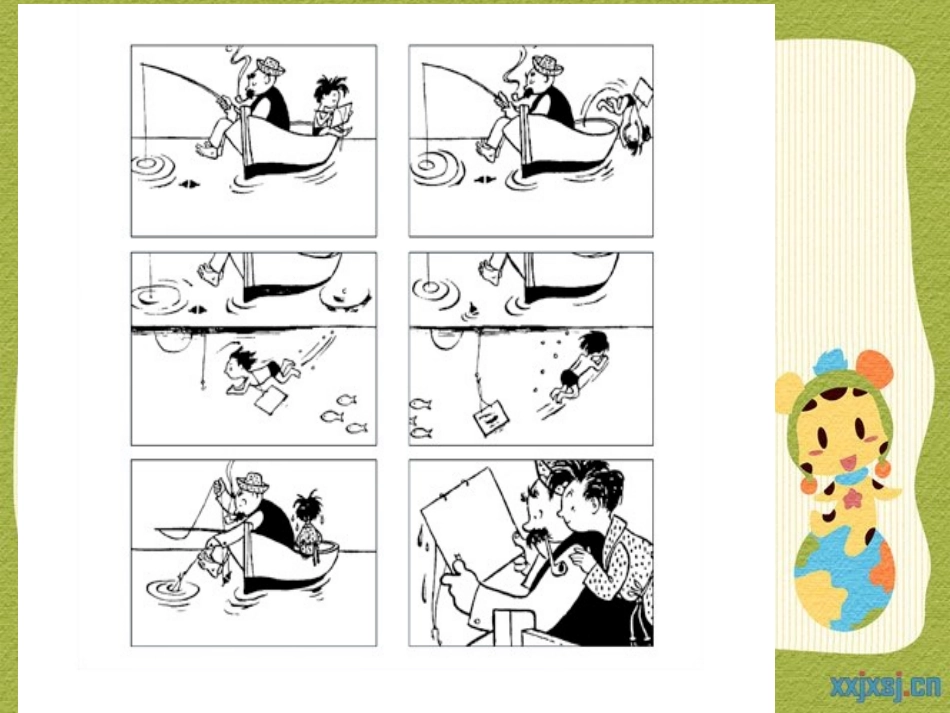 xxjxsj.cn