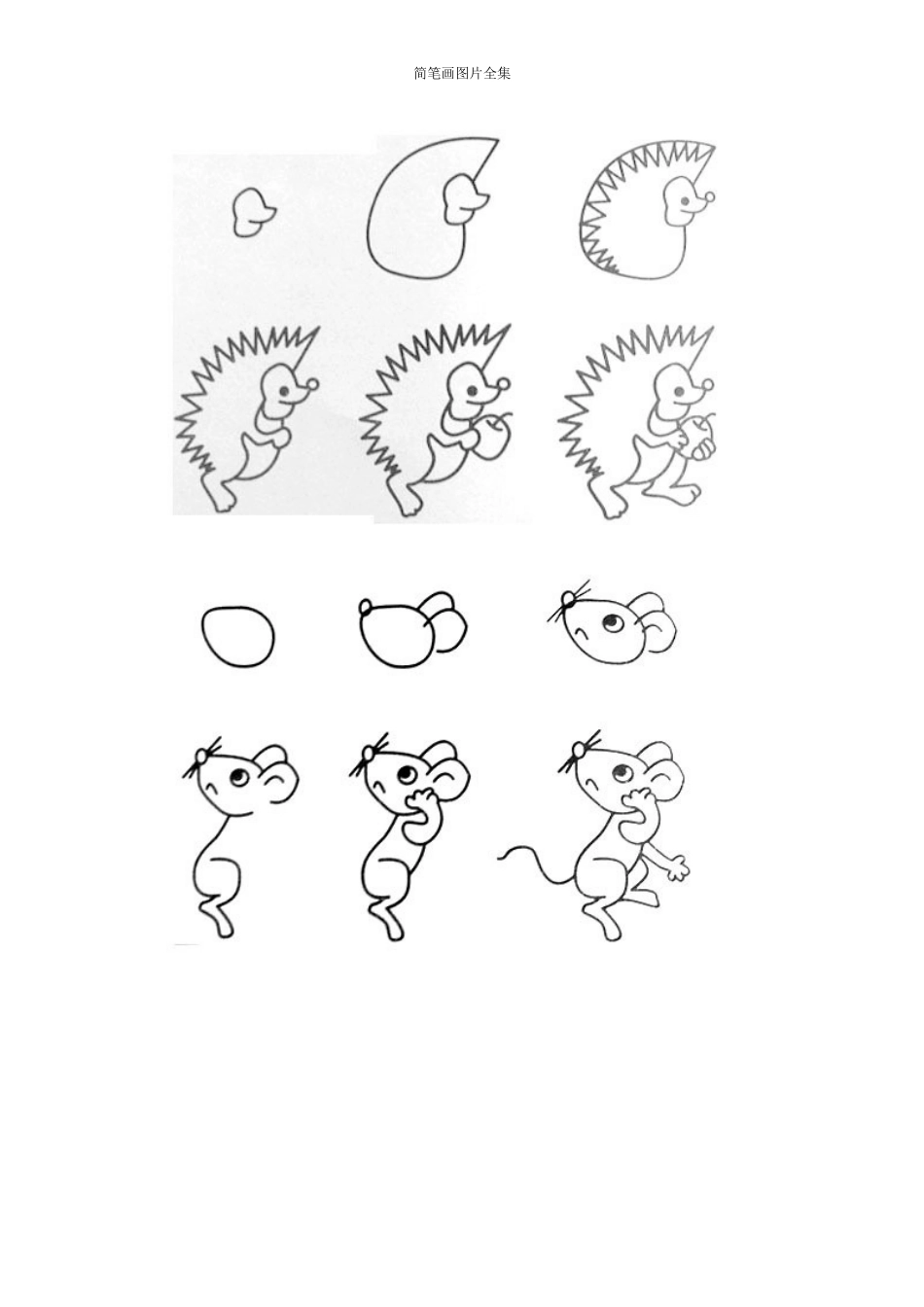 简笔画图片全集