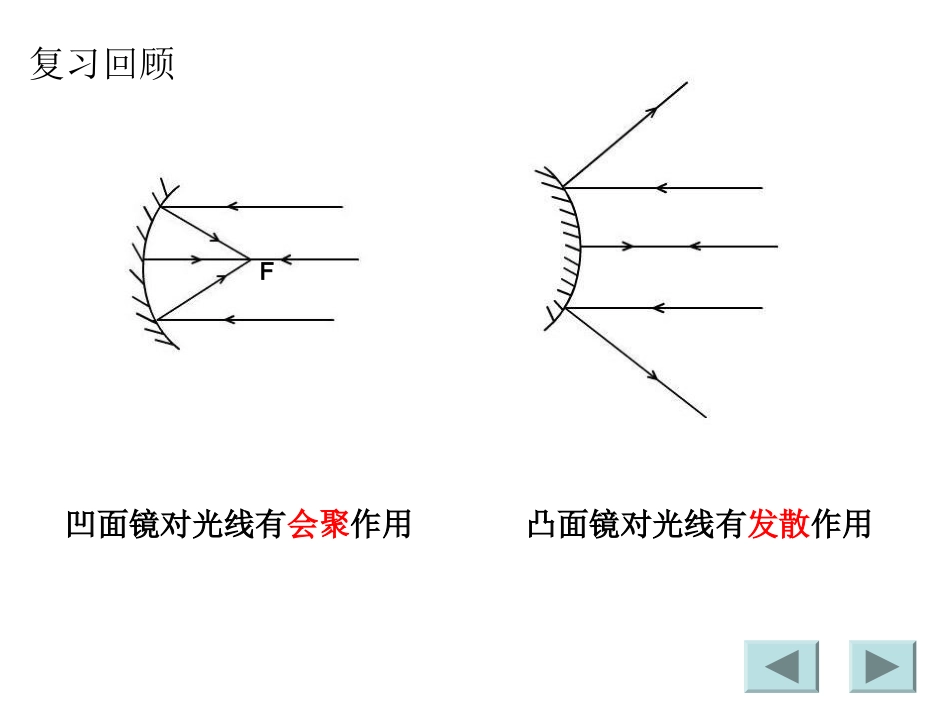 复习回顾

F

凹面镜对光线有会聚作用

凸面镜对光线有发散作用