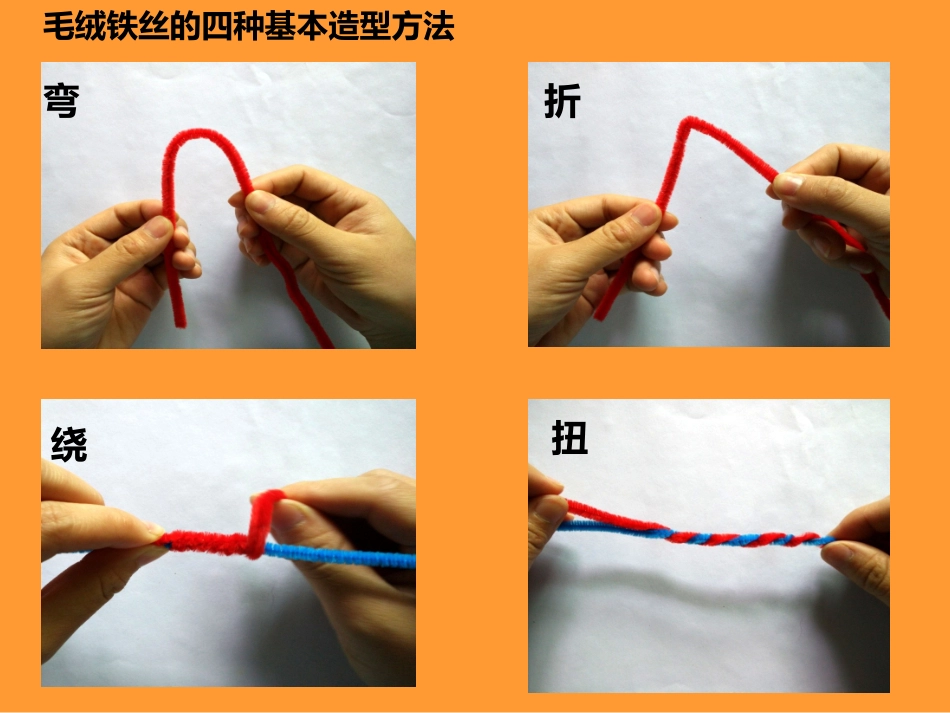 毛绒铁丝的四种基本造型方法

弯

折

绕

扭