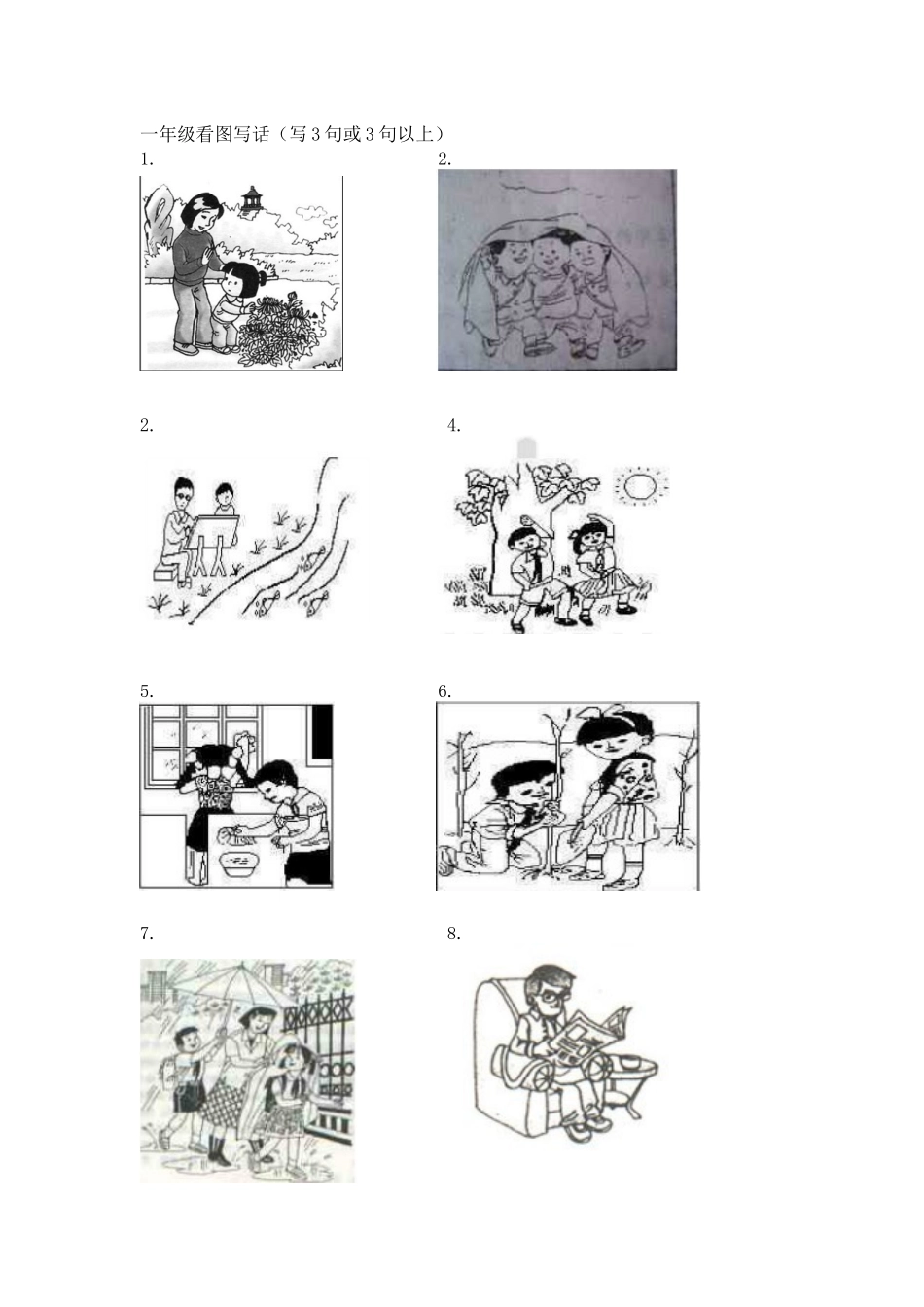 一年级看图写话（写 3 句或 3 句以上）

1.

2.

2.

4.

5.

6.

7.

8.