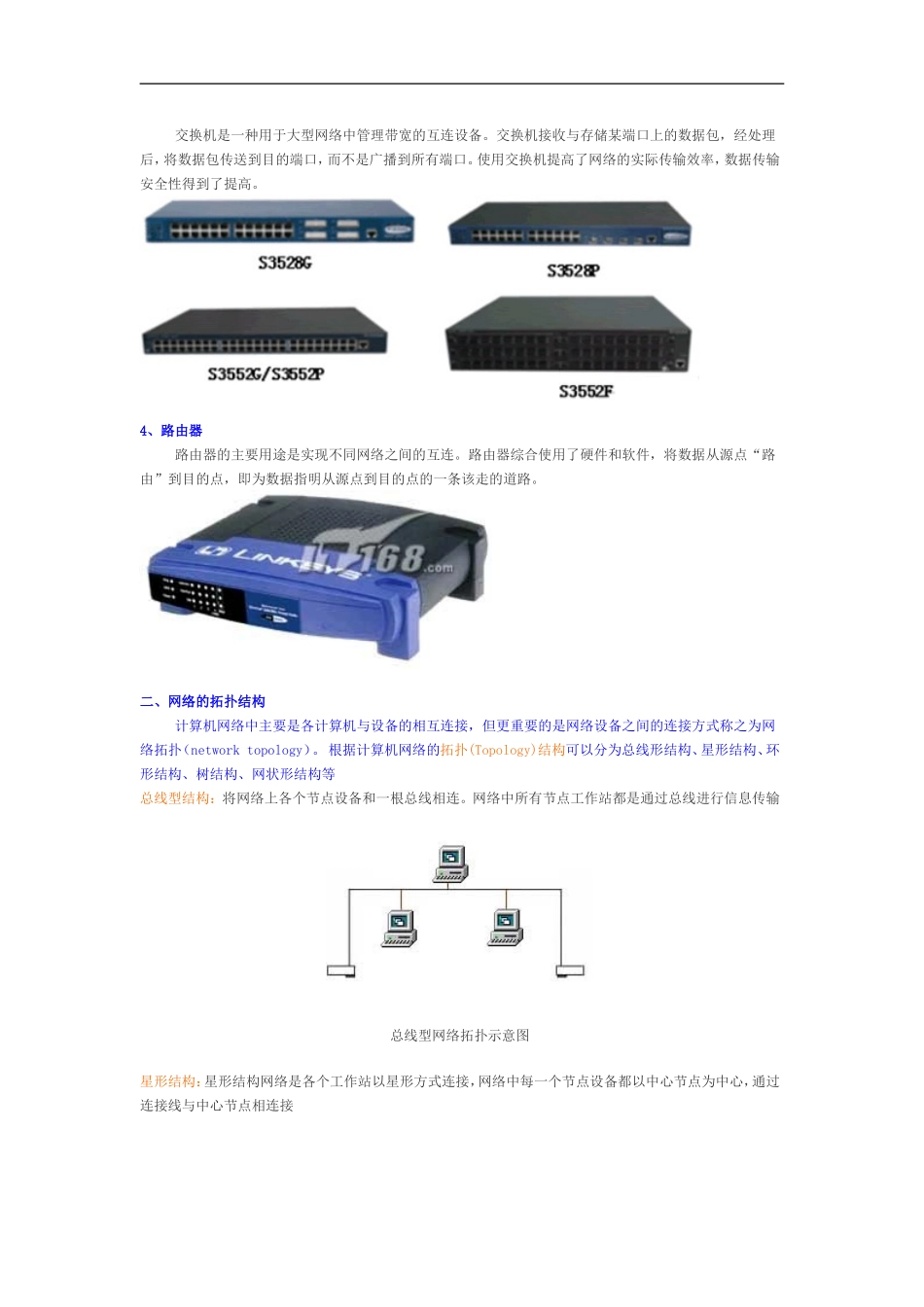 交换机是一种用于大型网络中管理带宽的互连设备。交换机接收与存储某端口上的数据包，经处理后，将数据包传送到目的端口，而不是广播到所有端口。使用交换机提高了网络的实际传输效率，数据传输安全性得到了提高。

S3528G

S3528P

S3552G/S3552P

S3552F

4、路由器

路由器的主要用途是实现不同网络之间的互连。路由器综合使用了硬件和软件，将数据从源点“路由”到目的点，即为数据指明从源点到目的点的一条该走的道路。

LINKSYS

IT168.com

二、网络的拓扑结构

计算机网络中主要是各计算机与设备的相互连接，但更重要的是网络设备之间的连接方式称之为网络拓扑(network topology)。根据计算机网络的拓扑(Topology)结构可以分为总线形结构、星形结构、环形结构、树结构、网状形结构等

总线型结构：将网络上各个节点设备和一根总线相连。网络中所有节点工作站都是通过总线进行信息传输

总线型网络拓扑示意图

星形结构：星形结构网络是各个工作站以星形方式连接，网络中每一个节点设备都以中心节点为中心，通过连接线与中心节点相连接