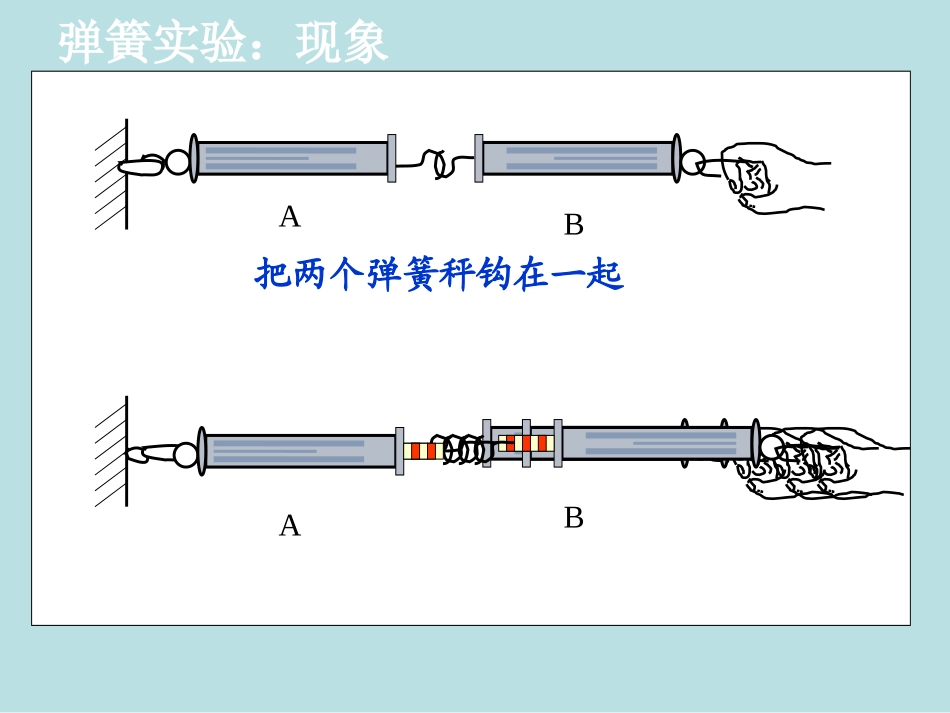 弹簧实验：现象

A

B

把两个弹簧秤钩在一起

A

B