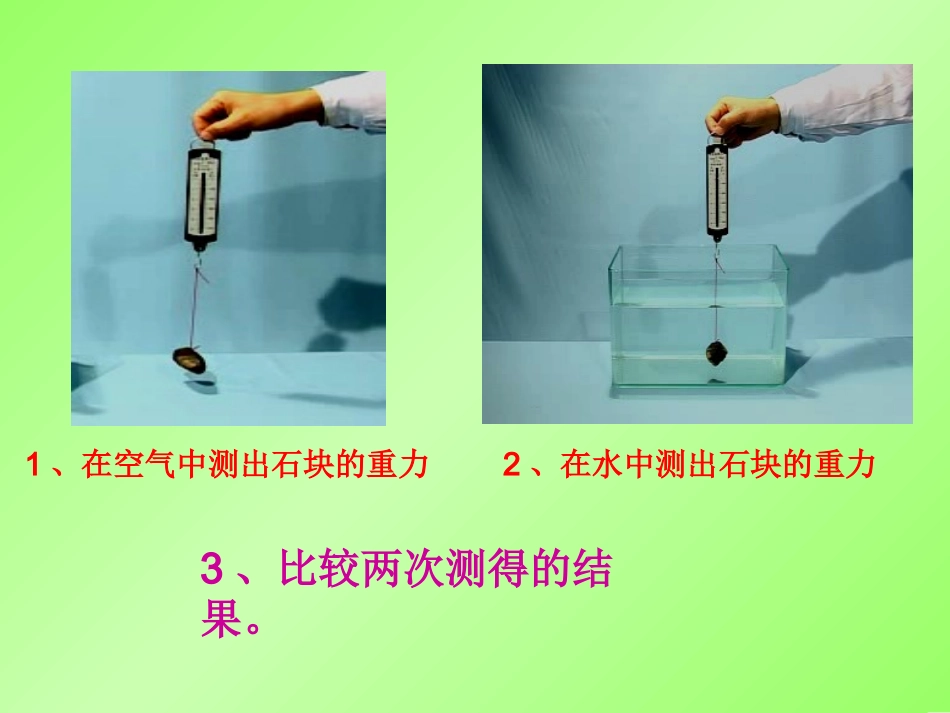 1、在空气中测出石块的重力

2、在水中测出石块的重力

3、比较两次测得的结果。