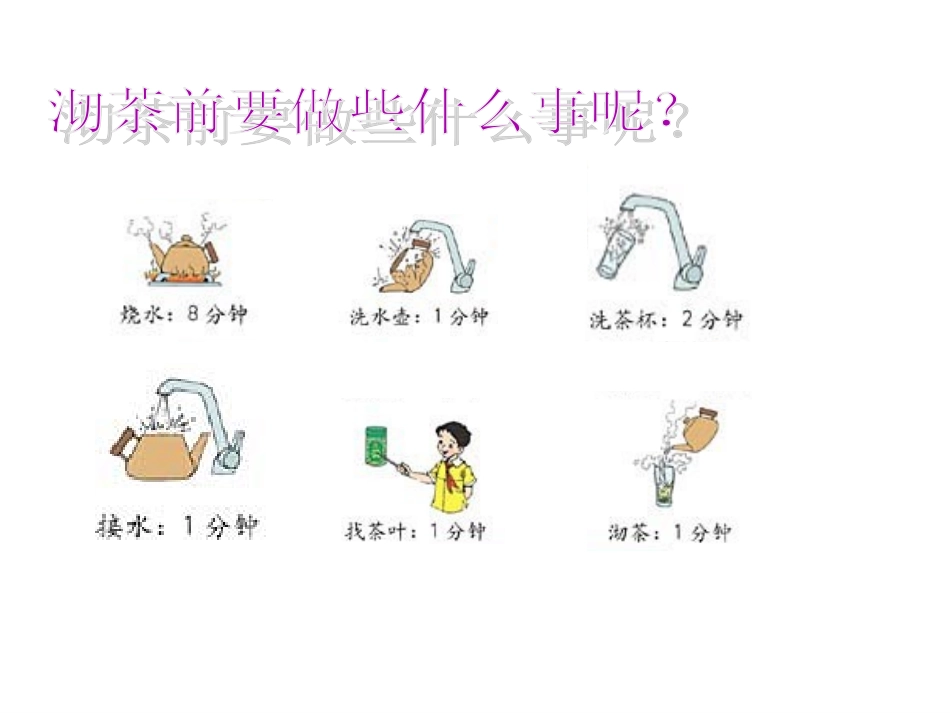 沏茶前要做些什么事呢?

烧水：8分钟

洗水壶：1分钟

洗茶杯：2分钟

接水：1分钟

找茶叶：1分钟

沏茶：1分钟