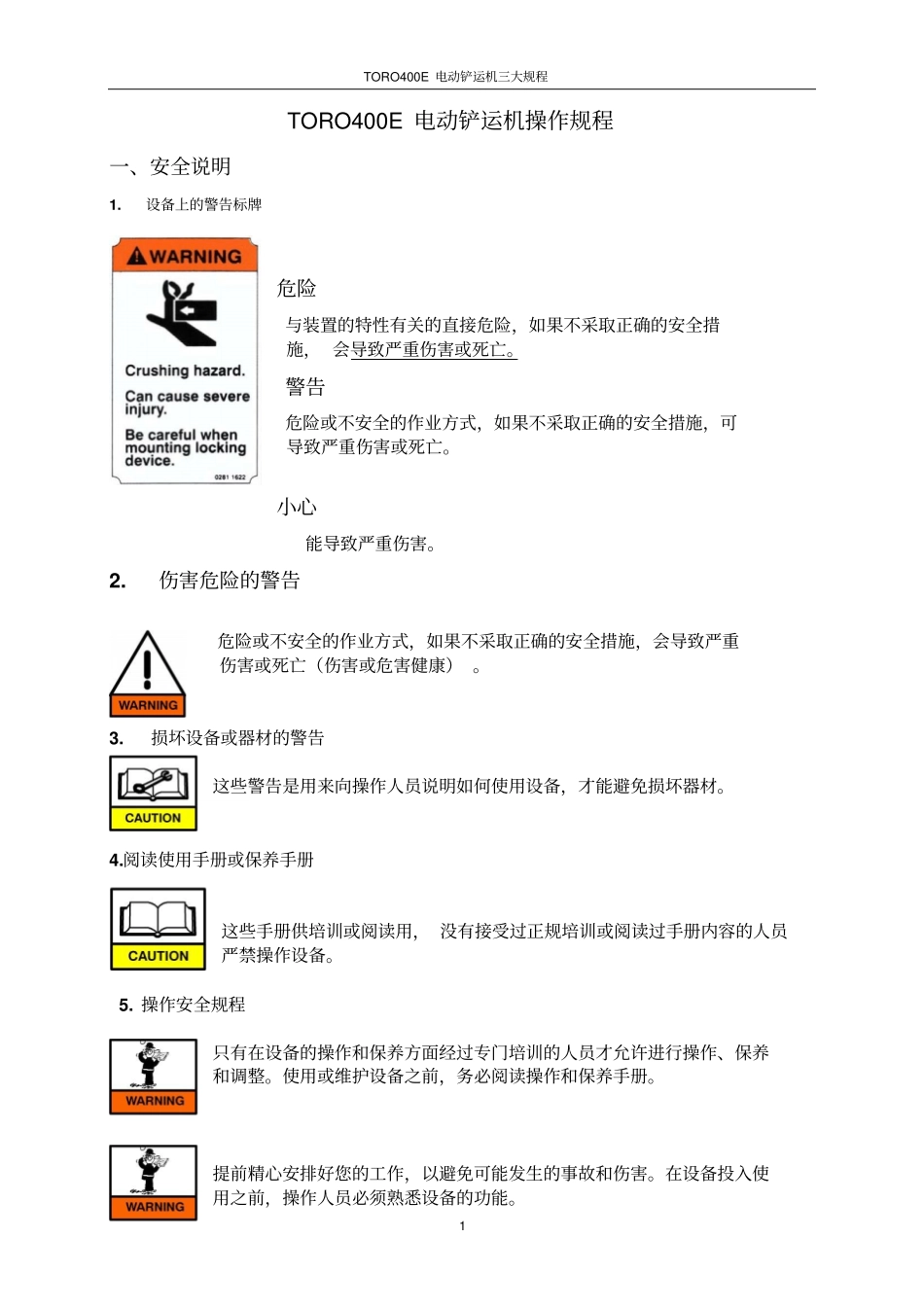 TORO400E 电动铲运机三大规程

TORO400E 电动铲运机操作规程

一、安全说明

1. 设备上的警告标牌

WARNING

Crushing hazard.

Can cause severe injury.

Be careful when mounting locking device.

0281 1622

危险

与装置的特性有关的直接危险，如果不采取正确的安全措施， 会导致严重伤害或死亡。

警告

危险或不安全的作业方式，如果不采取正确的安全措施，可导致严重伤害或死亡。

小心

能导致严重伤害。

2. 伤害危险的警告

WARNING

危险或不安全的作业方式，如果不采取正确的安全措施，会导致严重伤害或死亡（伤害或危害健康） 。

3. 损坏设备或器材的警告

CAUTION

这些警告是用来向操作人员说明如何使用设备，才能避免损坏器材。

4.阅读使用手册或保养手册

CAUTION

这些手册供培训或阅读用， 没有接受过正规培训或阅读过手册内容的人员严禁操作设备。

5. 操作安全规程

WARNING

只有在设备的操作和保养方面经过专门培训的人员才允许进行操作、保养和调整。使用或维护设备之前，务必阅读操作和保养手册。

WARNING

提前精心安排好您的工作，以避免可能发生的事故和伤害。在设备投入使用之前，操作人员必须熟悉设备的功能。

1