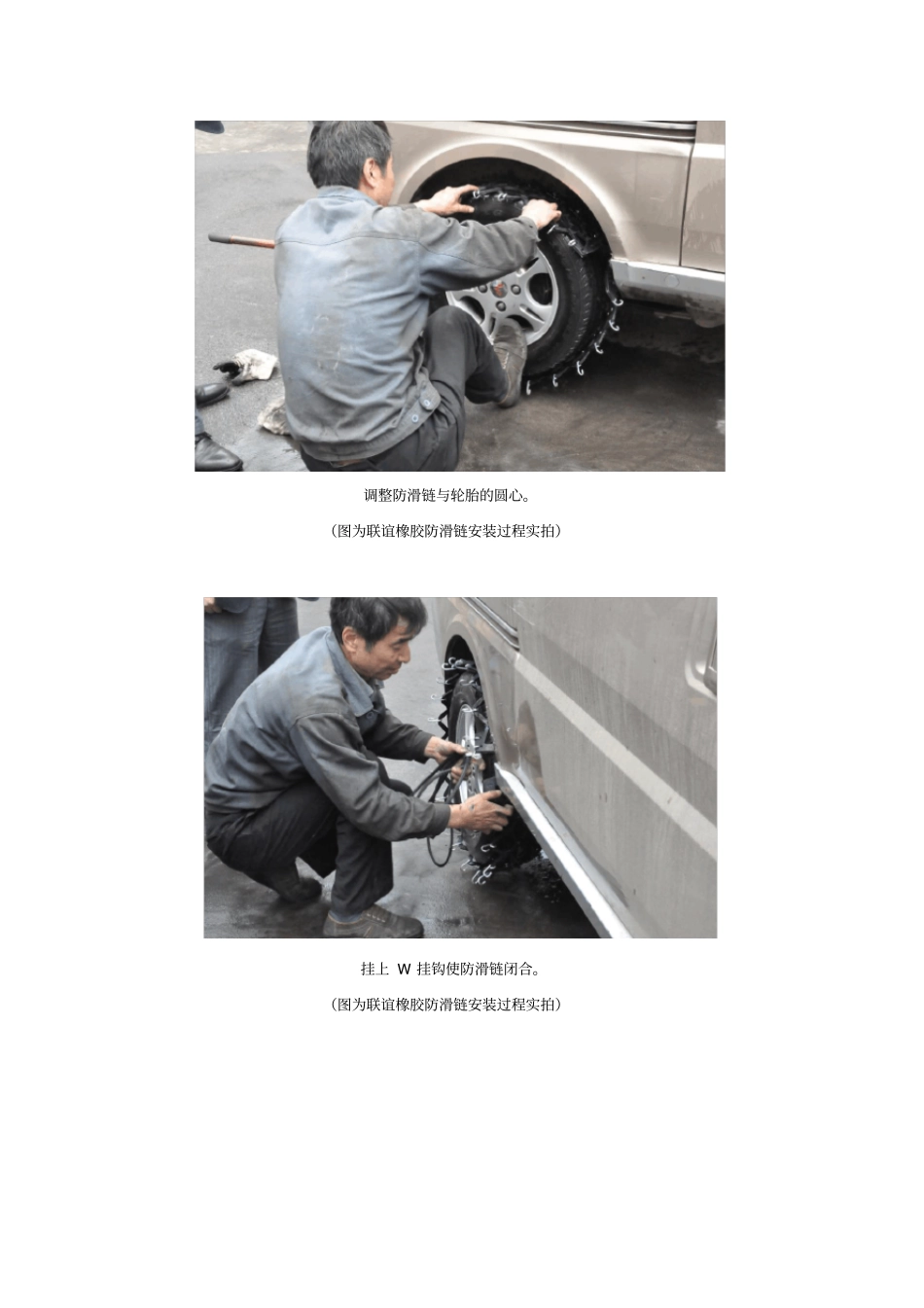 调整防滑链与轮胎的圆心。

（图为联谊橡胶防滑链安装过程实拍）

挂上 W 挂钩使防滑链闭合。

（图为联谊橡胶防滑链安装过程实拍）