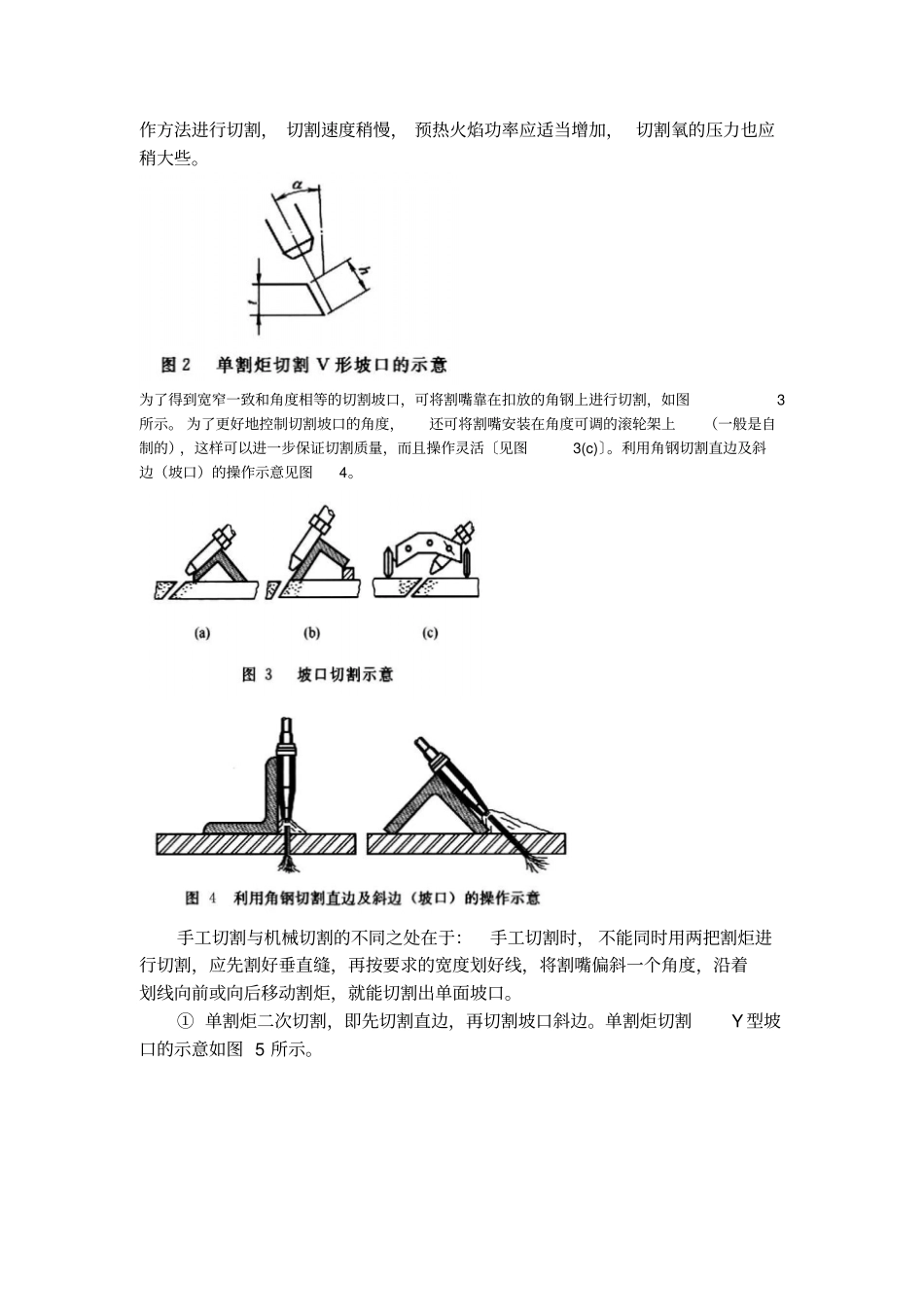 作方法进行切割，切割速度稍慢，预热火焰功率应适当增加，切割氧的压力也应稍大些。

$\alpha$

$h$

$t$

图 2　单割炬切割 V 形坡口的示意

为了得到宽窄一致和角度相等的切割坡口，可将割嘴靠在扣放的角钢上进行切割，如图 3 所示。为了更好地控制切割坡口的角度，还可将割嘴安装在角度可调的滚轮架上（一般是自制的），这样可以进一步保证切割质量，而且操作灵活〔见图 3(c)〕。利用角钢切割直边及斜边（坡口）的操作示意见图 4。

(a)　(b)　(c)

图 3　坡口切割示意

图 4　利用角钢切割直边及斜边（坡口）的操作示意

手工切割与机械切割的不同之处在于：手工切割时，不能同时用两把割炬进行切割，应先割好垂直缝，再按要求的宽度划好线，将割嘴偏斜一个角度，沿着划线向前或向后移动割炬，就能切割出单面坡口。

① 单割炬二次切割，即先切割直边，再切割坡口斜边。单割炬切割 Y 型坡口的示意如图 5 所示。