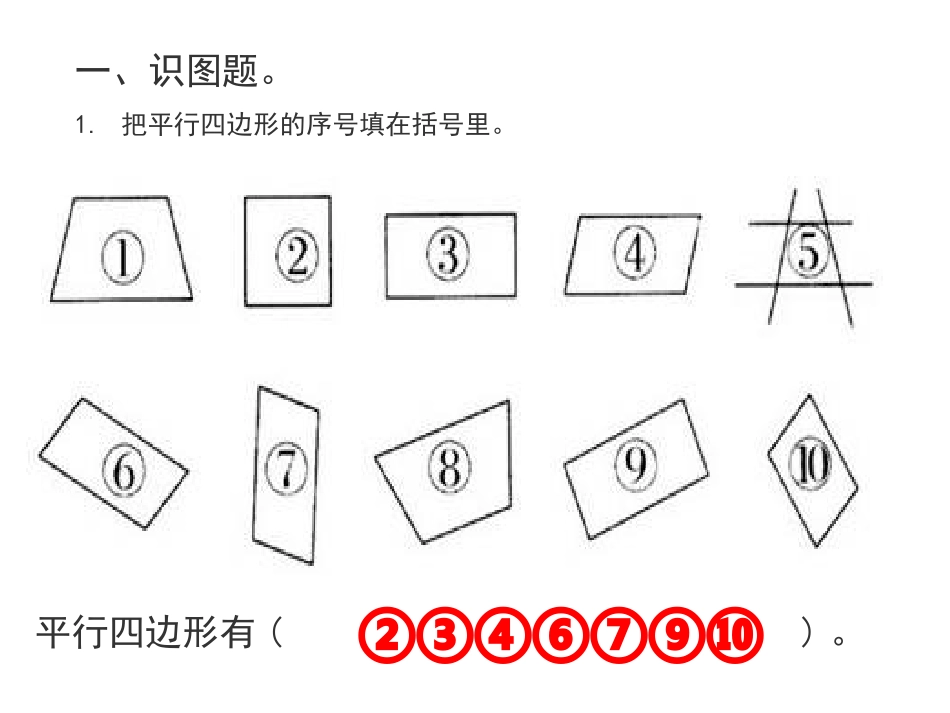 一、识图题。

1. 把平行四边形的序号填在括号里。

①
②
③
④
⑤
⑥
⑦
⑧
⑨
⑩

平行四边形有（ ②③④⑥⑦⑨⑩ ）。