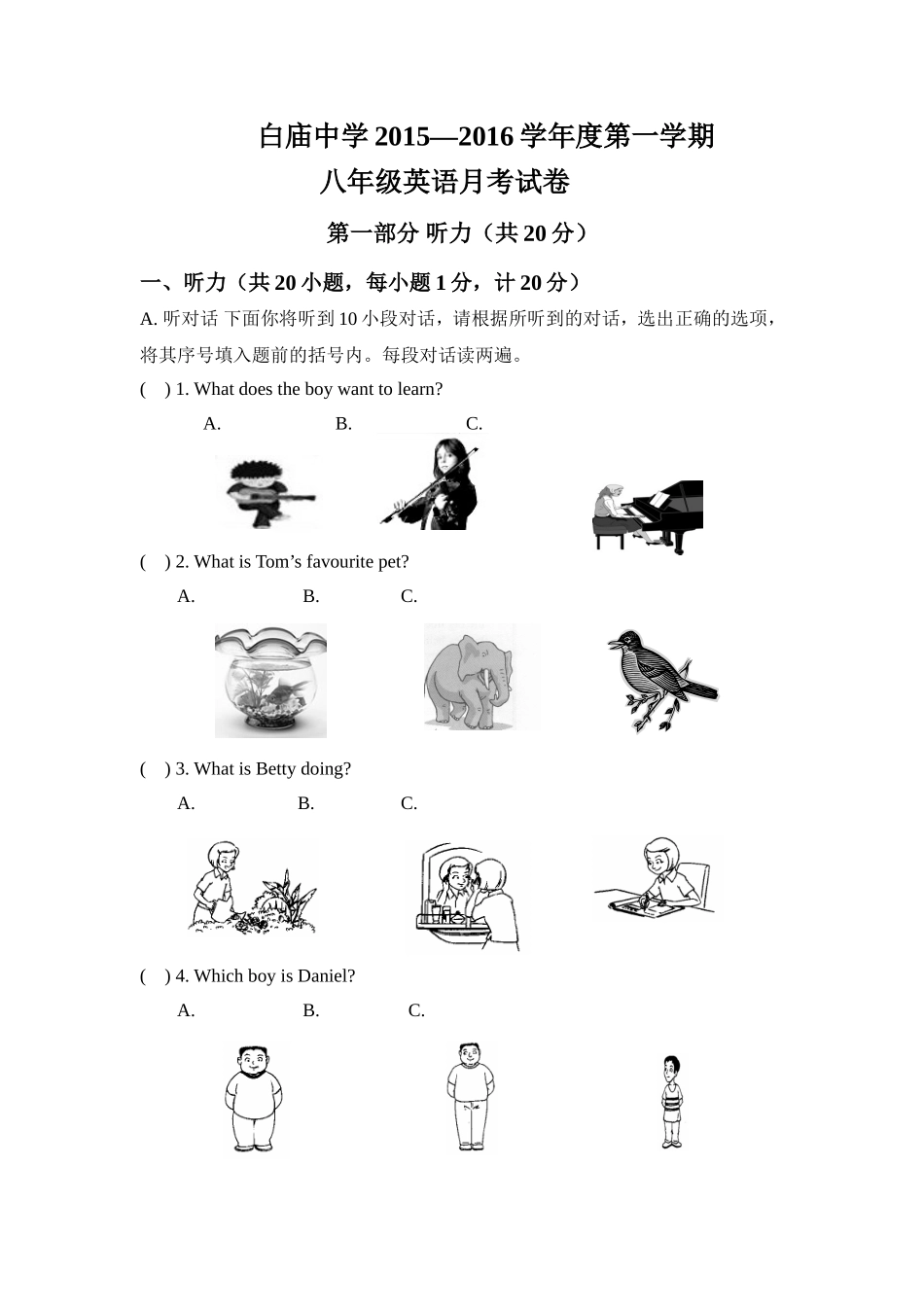 白庙中学 2015—2016 学年度第一学期
八年级英语月考试卷

第一部分 听力（共 20 分）

一、听力（共 20 小题，每小题 1 分，计 20 分）

A. 听对话 下面你将听到 10 小段对话，请根据所听到的对话，选出正确的选项，将其序号填入题前的括号内。每段对话读两遍。

(　) 1. What does the boy want to learn?

A.　　B.　　C.

(　) 2. What is Tom’s favourite pet?

A.　　B.　　C.

(　) 3. What is Betty doing?

A.　　B.　　C.

(　) 4. Which boy is Daniel?

A.　　B.　　C.