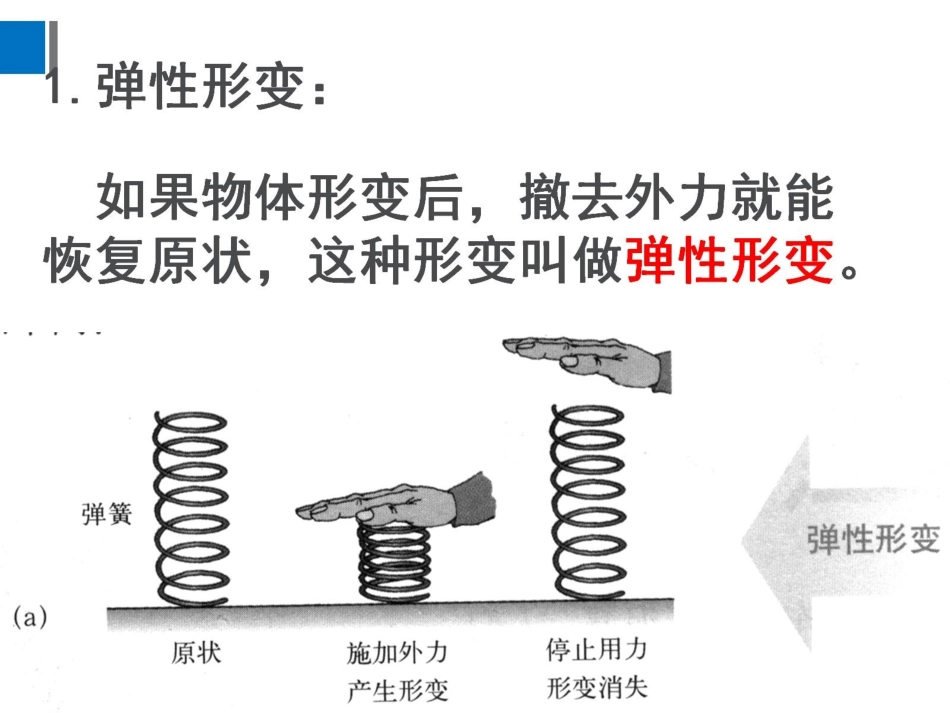 1. 弹性形变：

如果物体形变后，撤去外力就能恢复原状，这种形变叫做弹性形变。

弹簧

(a)

原状

施加外力
产生形变

停止用力
形变消失

弹性形变