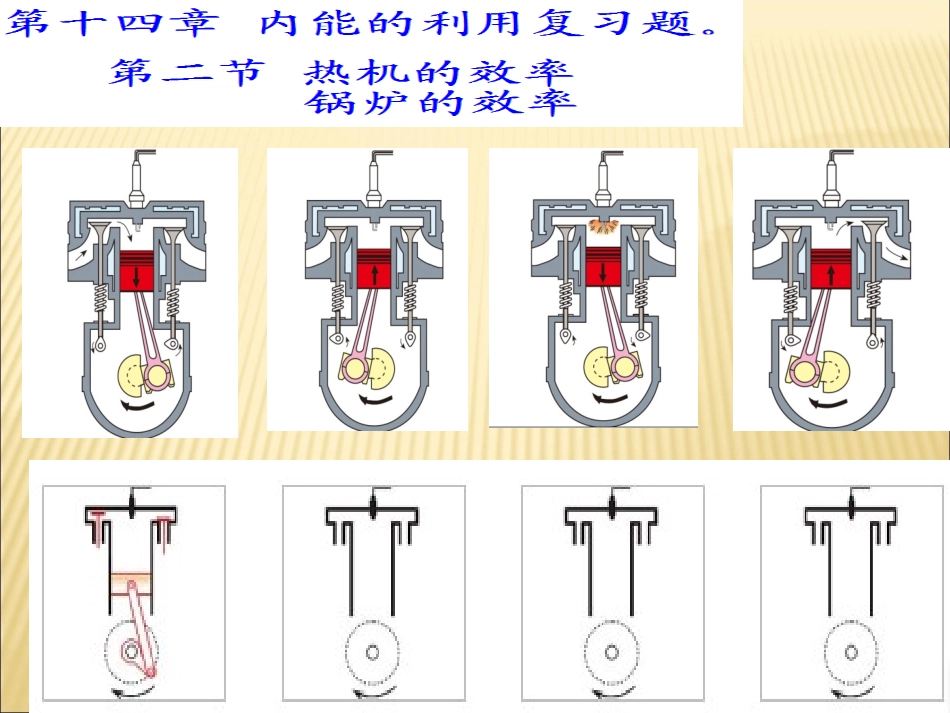 第十四章　内能的利用复习题。

第二节　热机的效率
　　　　锅炉的效率