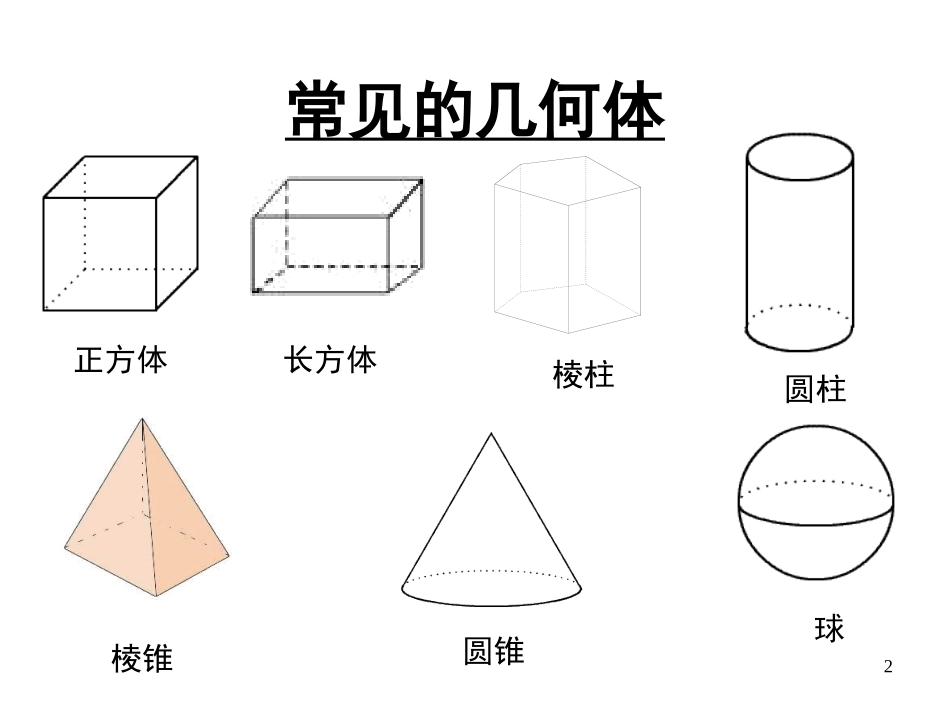 常见的几何体

正方体

长方体

棱柱

圆柱

棱锥

圆锥

球

2