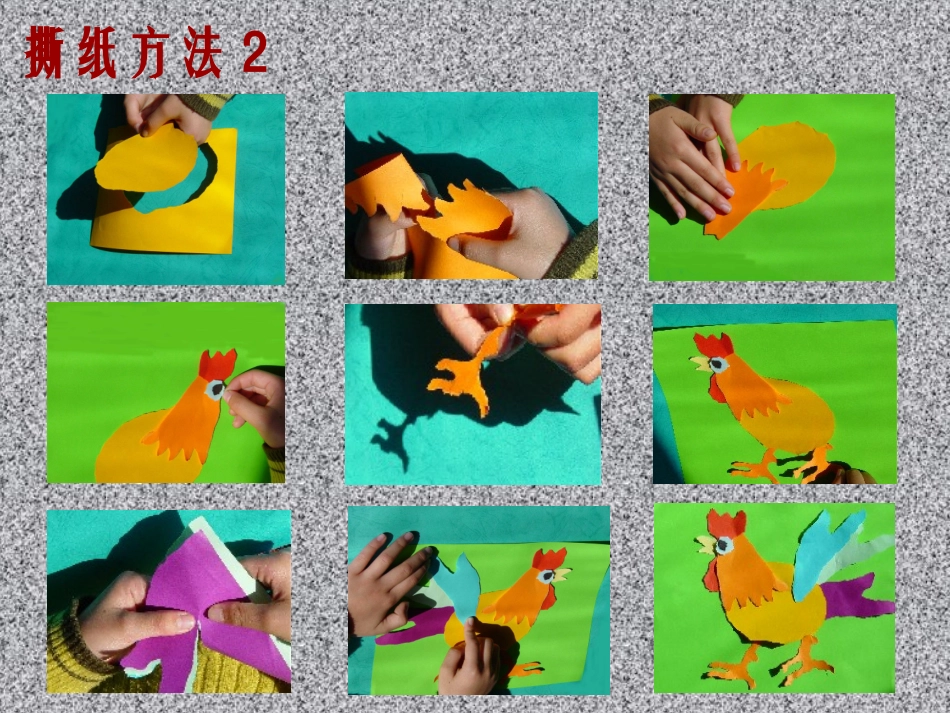 撕纸方法 2