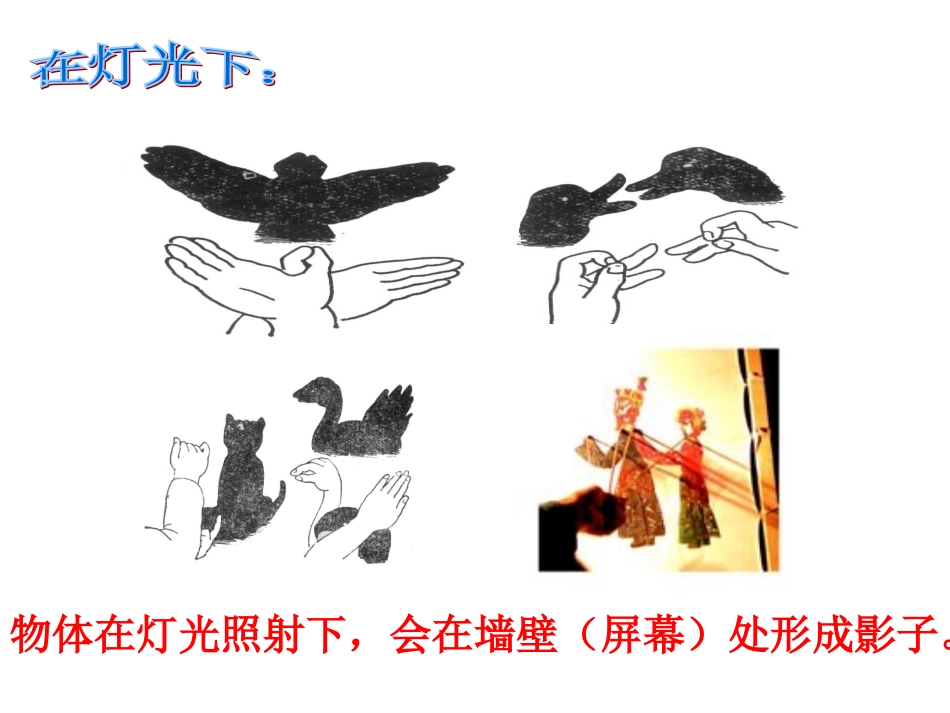 在灯光下：

物体在灯光照射下，会在墙壁（屏幕）处形成影子。