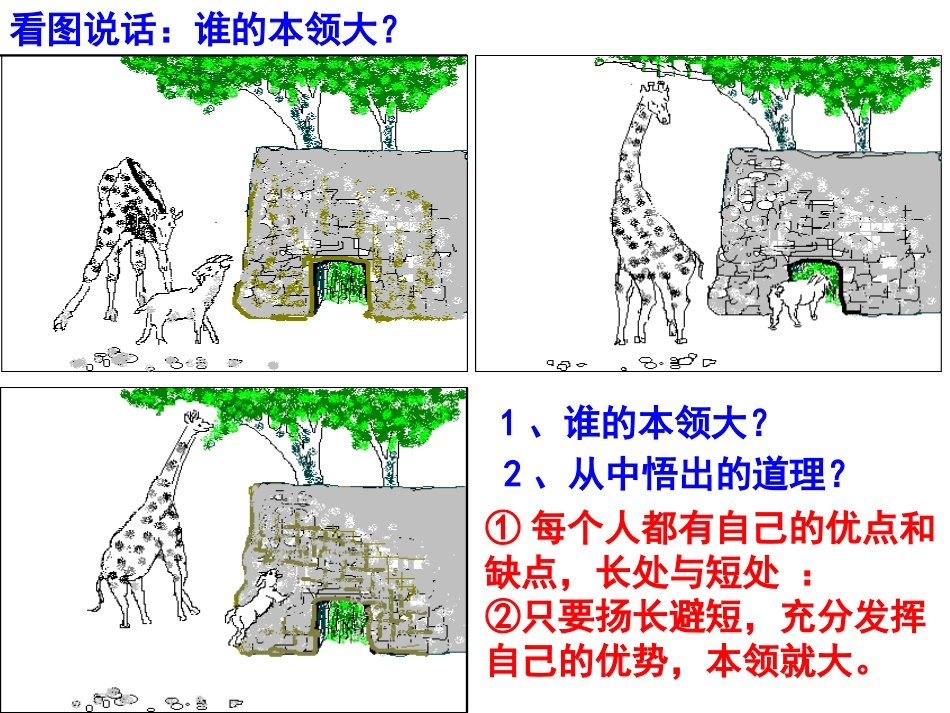 看图说话：谁的本领大？

1、谁的本领大？

2、从中悟出的道理？

① 每个人都有自己的优点和缺点，长处与短处 ：
②只要扬长避短，充分发挥自己的优势，本领就大。